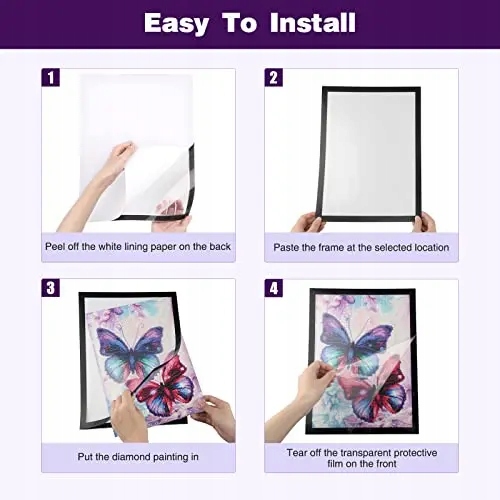 Easy To Install

1

Peel off the white lining paper on the back

2

Paste the frame at the selected location

3

Put the diamond painting in

4

Tear off the transparent protective film on the front