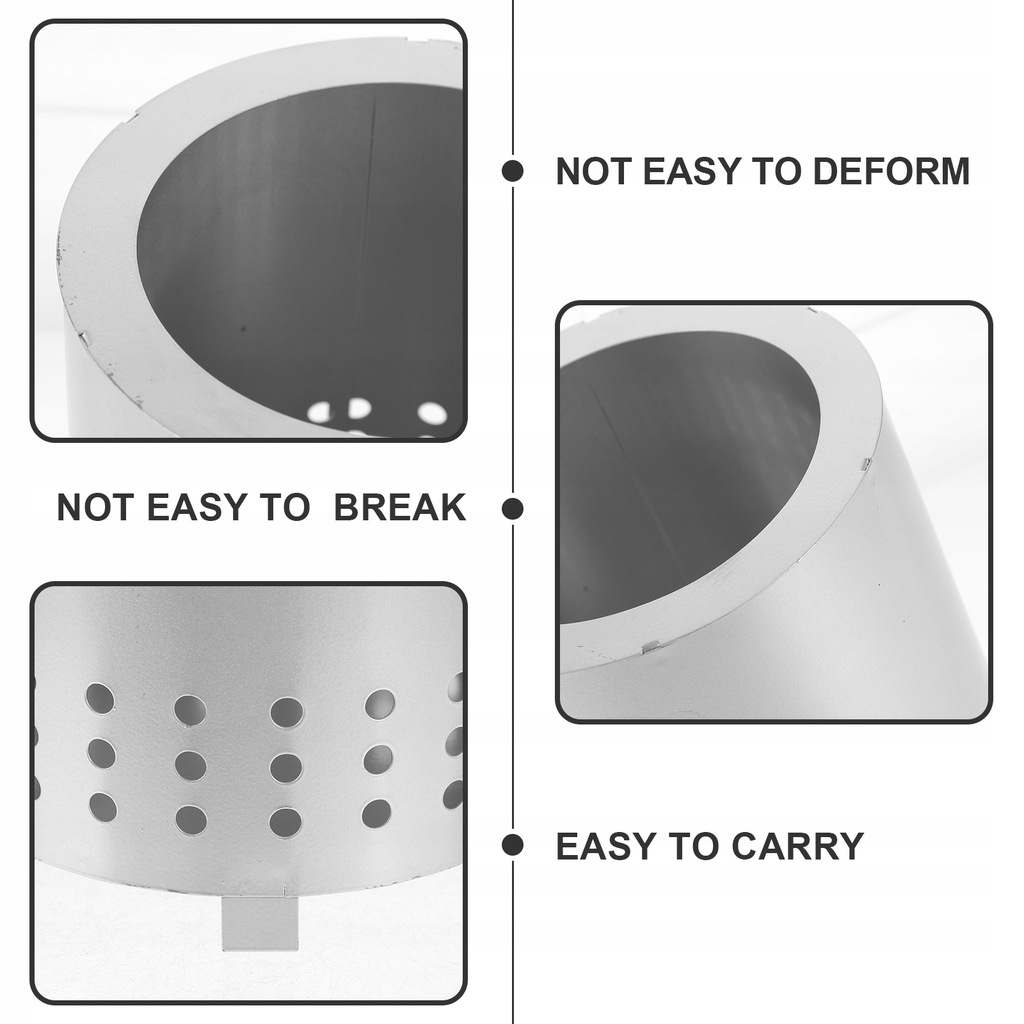 NOT EASY TO DEFORM

NOT EASY TO  BREAK

EASY TO CARRY