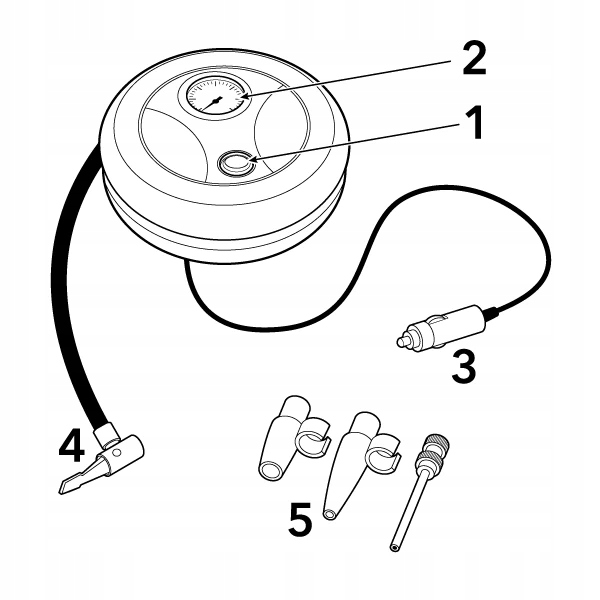 2
1
3
4
5