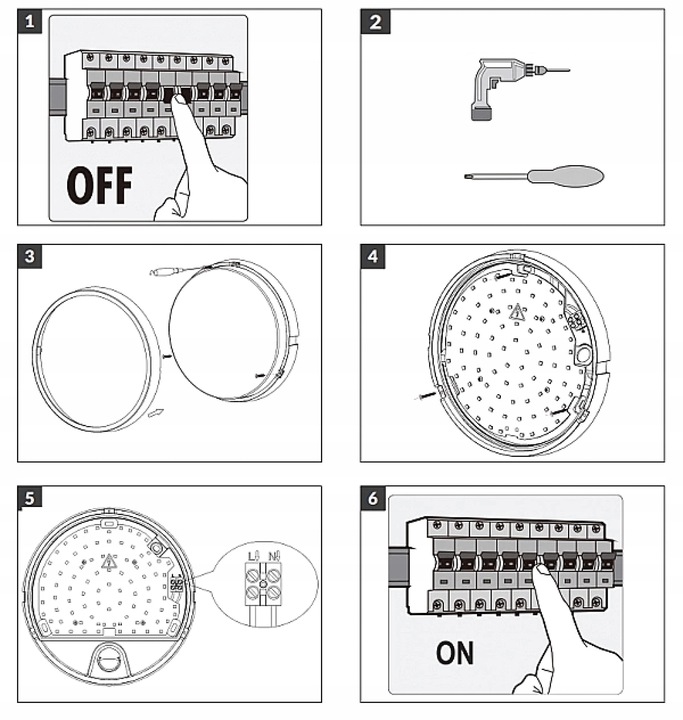 1

OFF

2

3

4

5

L N

6

ON