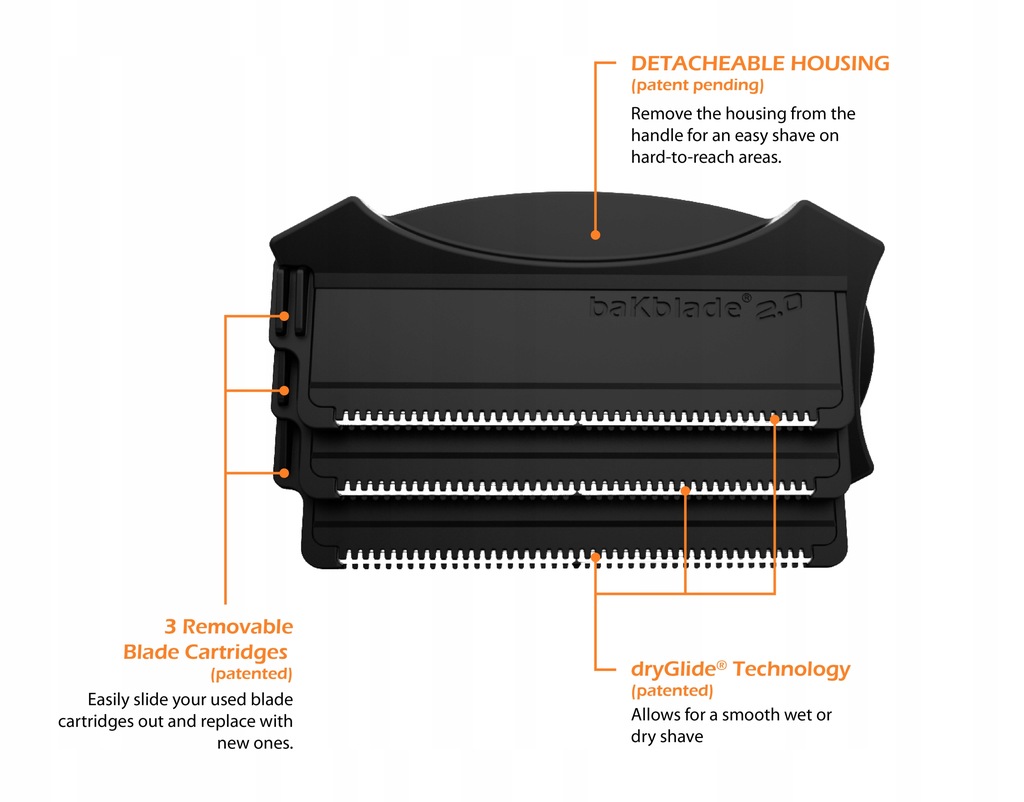 DETACHEABLE HOUSING
(patent pending)
Remove the housing from the handle for an easy shave on hard-to-reach areas.

baKblade® 2.0

3 Removable Blade Cartridges
(patented)
Easily slide your used blade cartridges out and replace with new ones.

dryGlide® Technology
(patented)
Allows for a smooth wet or dry shave