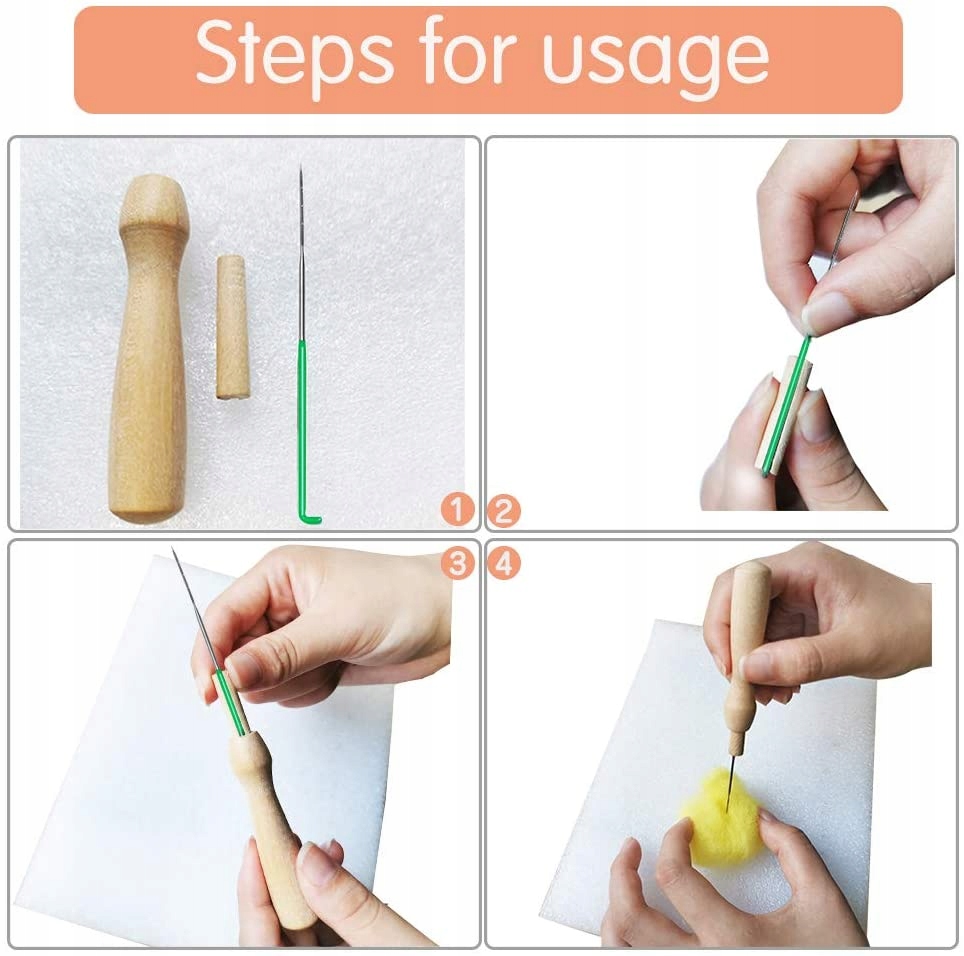 Steps for usage

1
2
3
4