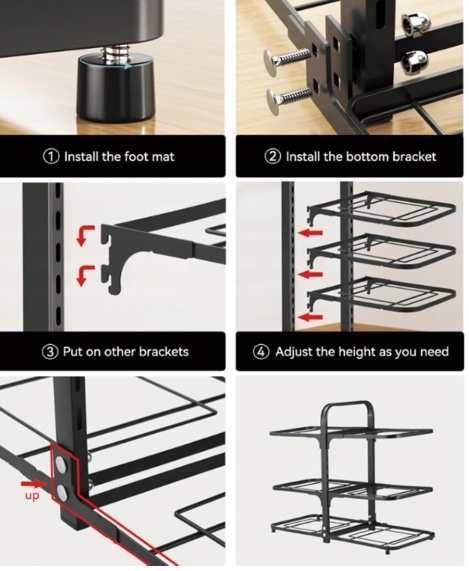 ① Install the foot mat

② Install the bottom bracket

③ Put on other brackets

④ Adjust the height as you need

up