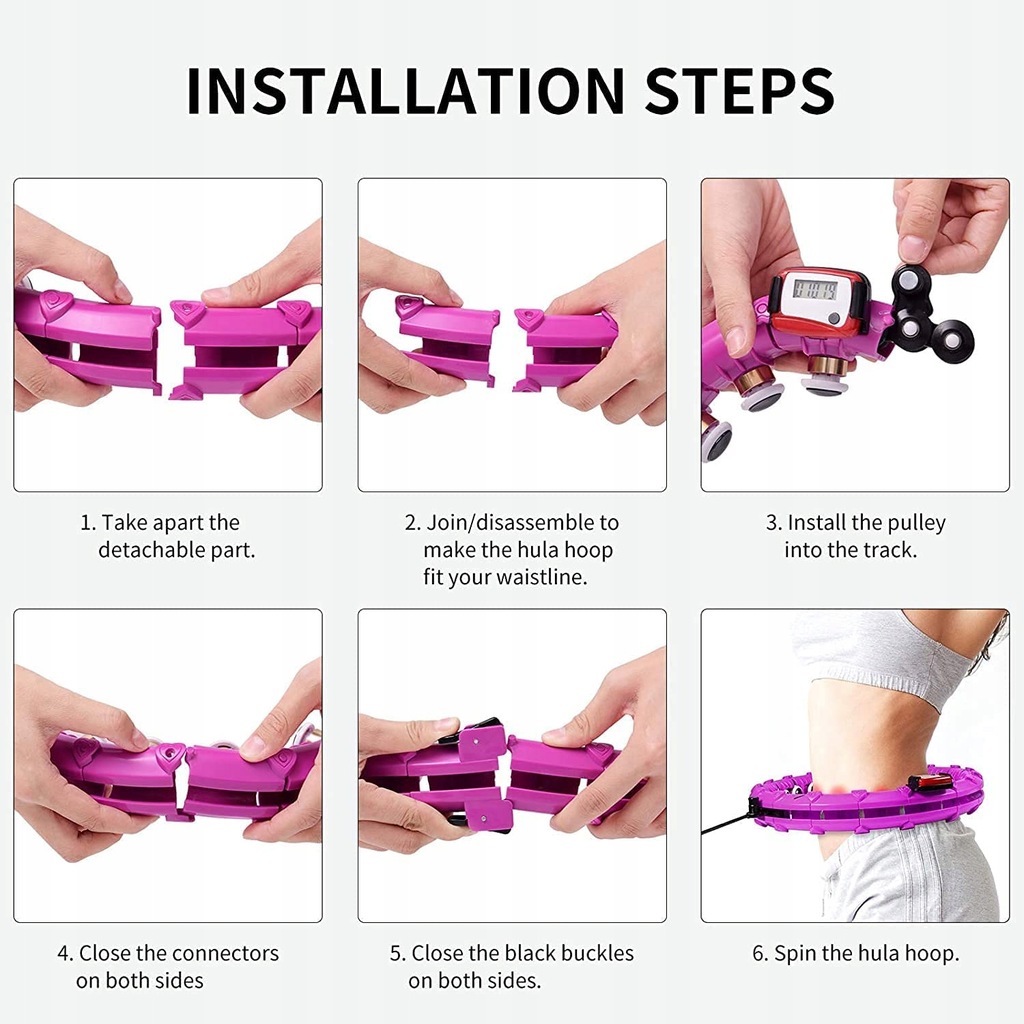 INSTALLATION STEPS

1. Take apart the detachable part.

2. Join/disassemble to make the hula hoop fit your waistline.

3. Install the pulley into the track.

4. Close the connectors on both sides

5. Close the black buckles on both sides.

6. Spin the hula hoop.