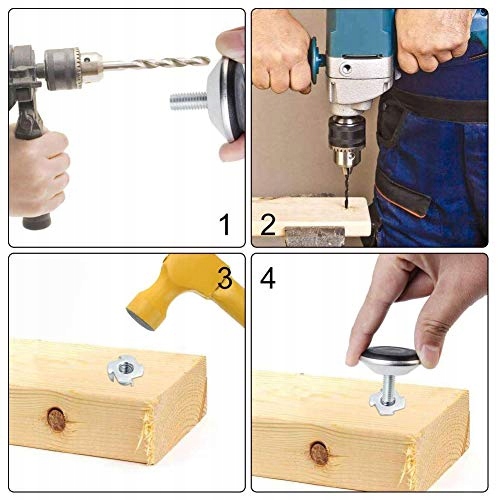 1
2
3
4