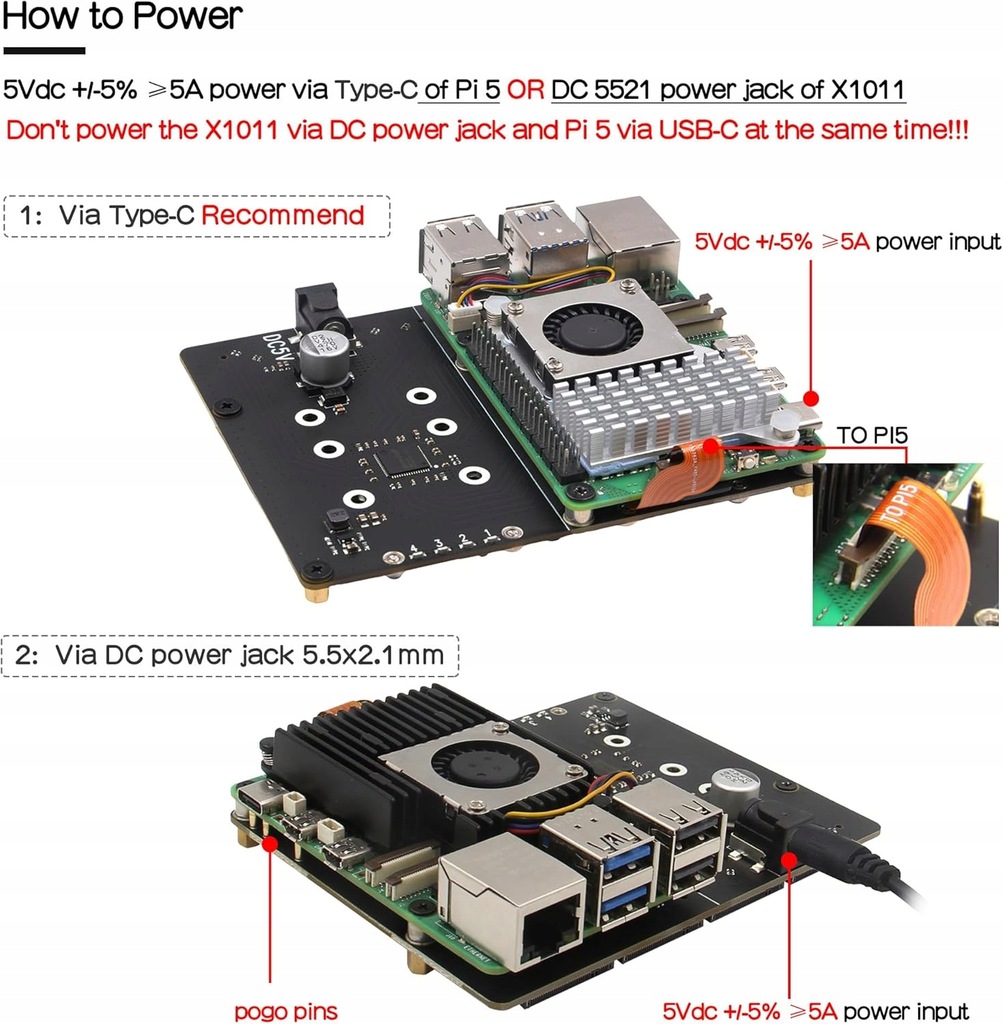 How to Power

5Vdc +/-5% ≥5A power via Type-C of Pi 5 OR DC 5521 power jack of X1011

Don't power the X1011 via DC power jack and Pi 5 via USB-C at the same time!!!

1: Via Type-C Recommend

5Vdc +/-5% ≥5A power input

DC5V

4 3 2 1

TO PI5

TO PI5

2: Via DC power jack 5.5x2.1mm

pogo pins

5Vdc +/-5% ≥5A power input