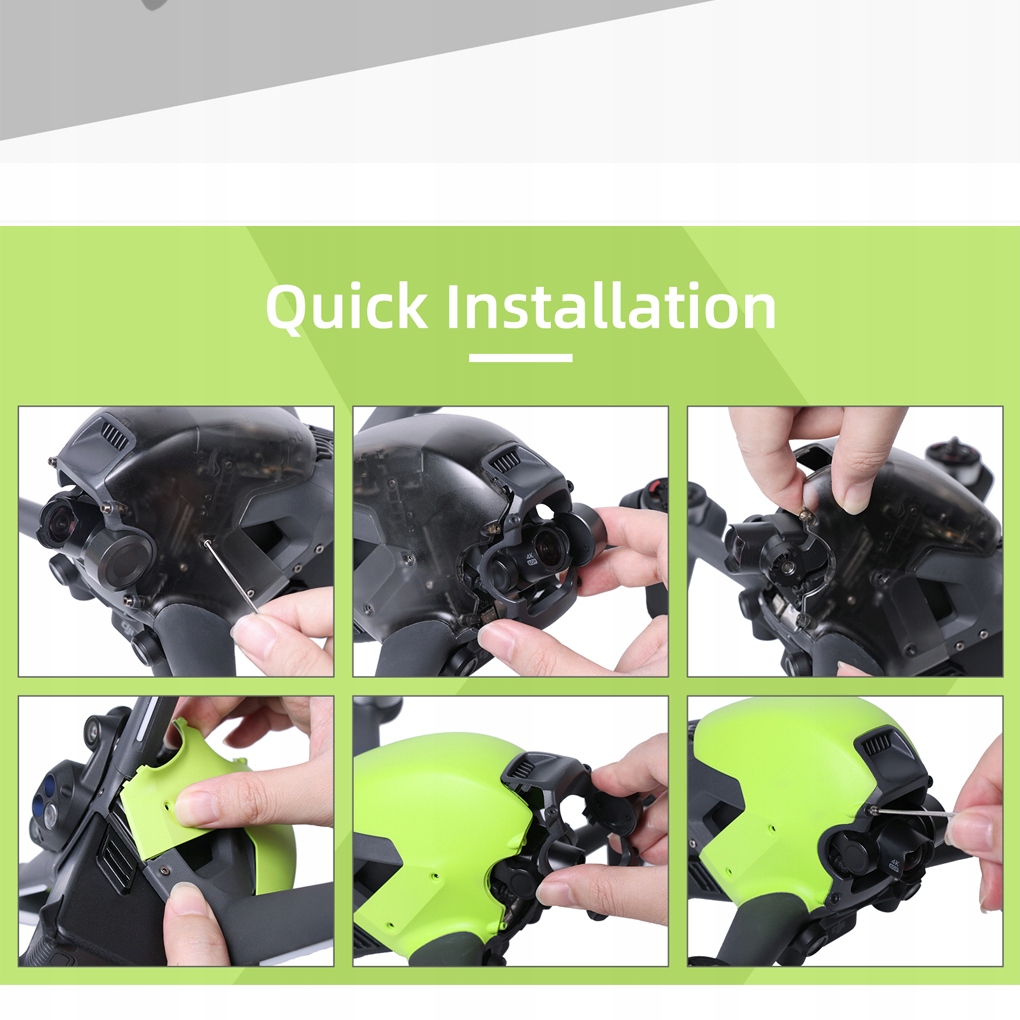 Quick Installation