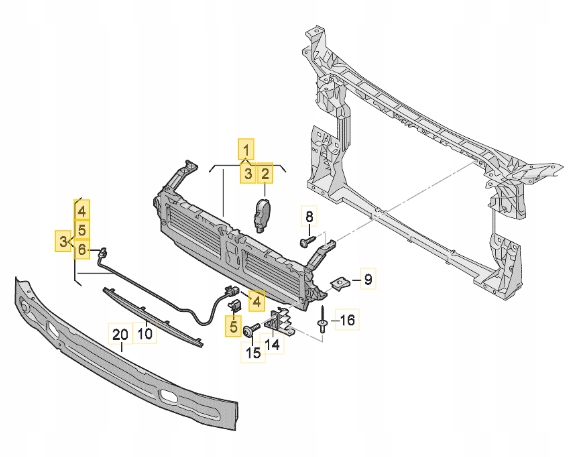 1
3 2
4
5
3
6
8
9
4
5
16
20 10
15 14