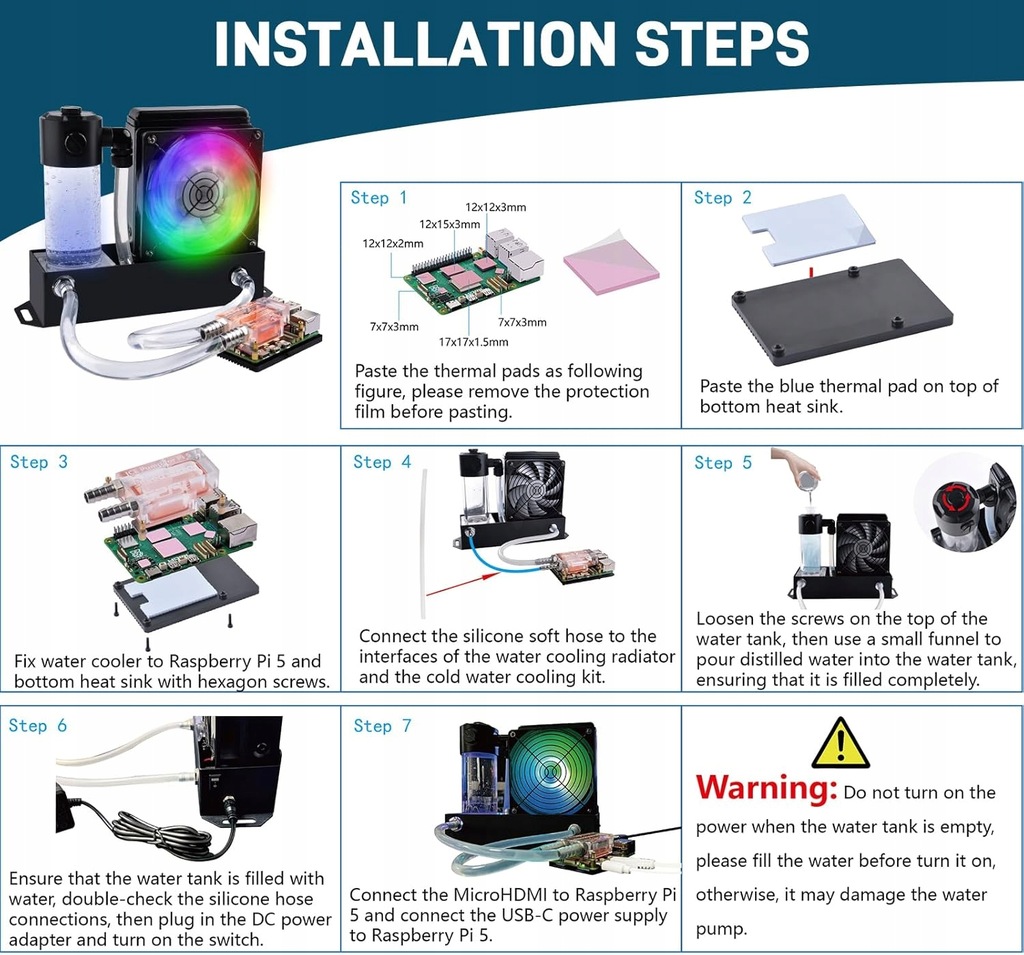 INSTALLATION STEPS

Step 1

12x12x3mm
12x15x3mm
12x12x2mm
7x7x3mm
7x7x3mm
17x17x1.5mm

Paste the thermal pads as following figure, please remove the protection film before pasting.

Step 2

Paste the blue thermal pad on top of bottom heat sink.

Step 3

Fix water cooler to Raspberry Pi 5 and bottom heat sink with hexagon screws.

Step 4

Connect the silicone soft hose to the interfaces of the water cooling radiator and the cold water cooling kit.

Step 5

Loosen the screws on the top of the water tank, then use a small funnel to pour distilled water into the water tank, ensuring that it is filled completely.

Step 6

Ensure that the water tank is filled with water, double-check the silicone hose connections, then plug in the DC power adapter and turn on the switch.

Step 7

Connect the MicroHDMI to Raspberry Pi 5 and connect the USB-C power supply to Raspberry Pi 5.

Warning: Do not turn on the power when the water tank is empty, please fill the water before turn it on, otherwise, it may damage the water pump.