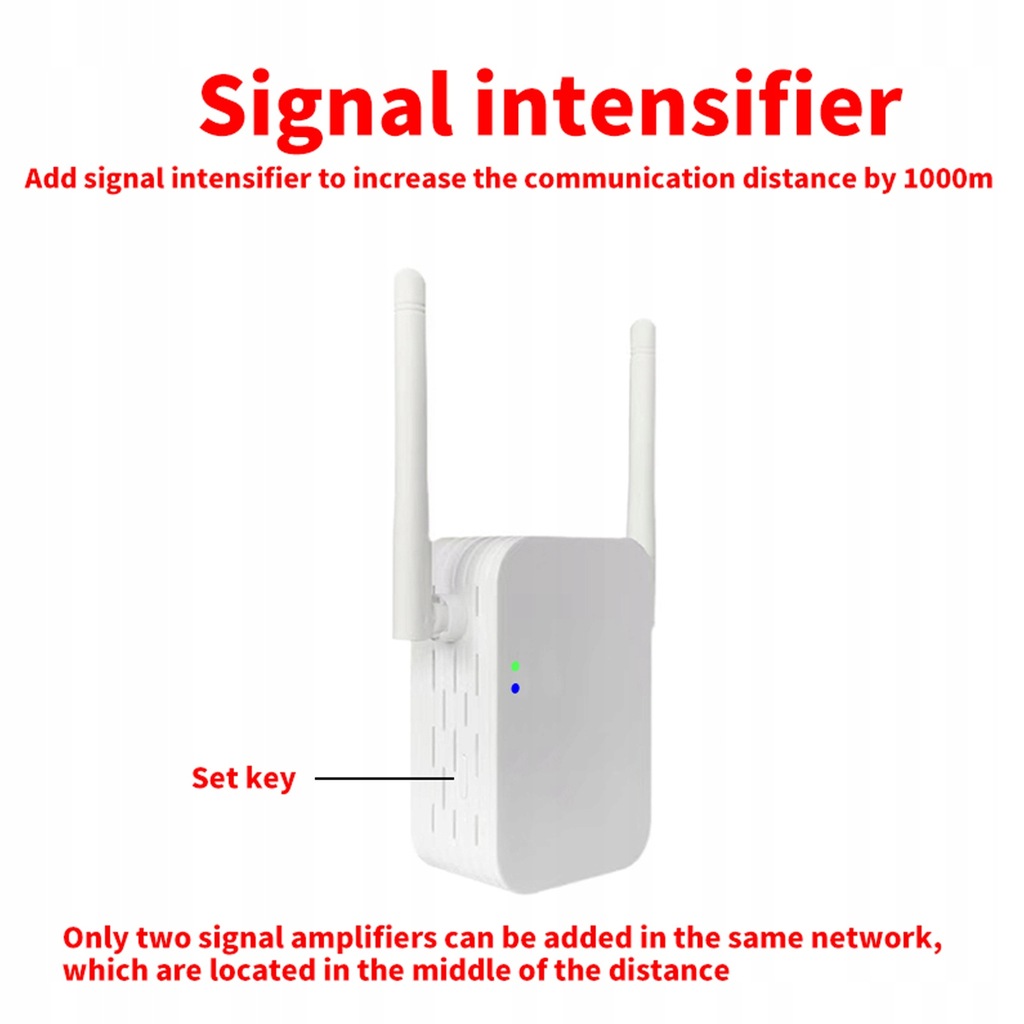 Signal intensifier

Add signal intensifier to increase the communication distance by 1000m

Set key

Only two signal amplifiers can be added in the same network, which are located in the middle of the distance