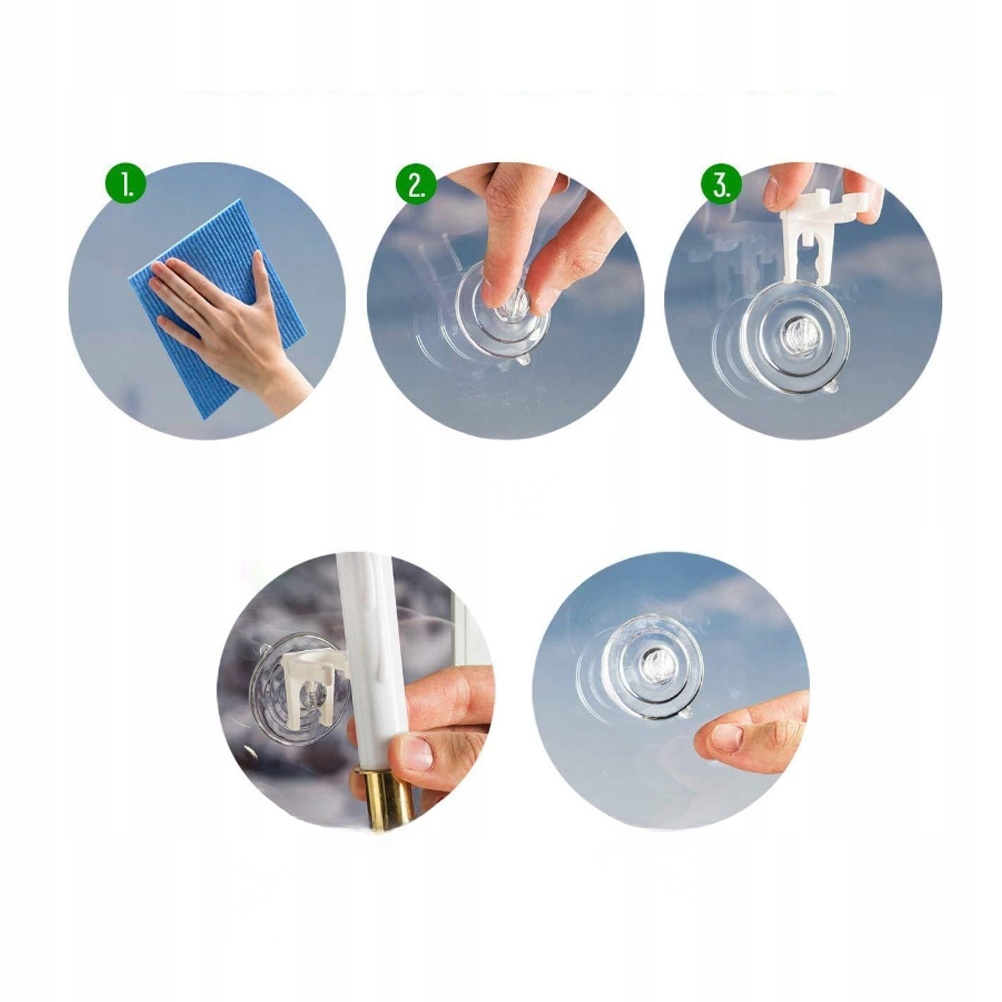 1.

2.

3.