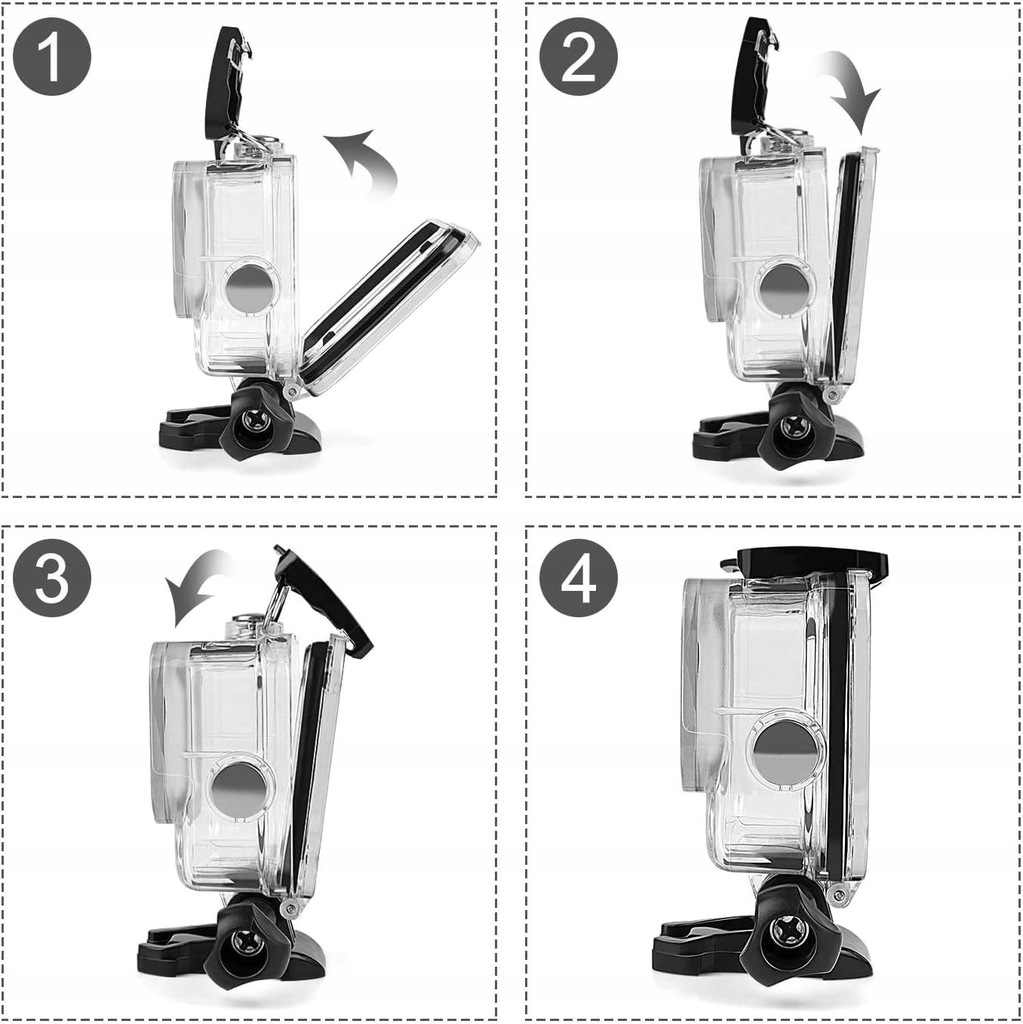 1
2
3
4