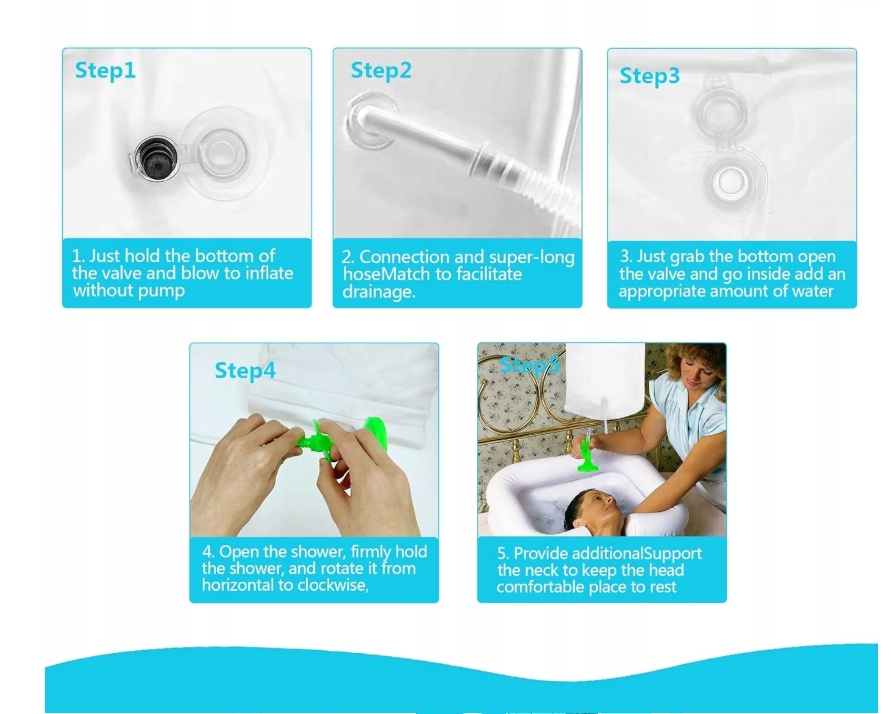 Step1

1. Just hold the bottom of the valve and blow to inflate without pump

Step2

2. Connection and super-long hoseMatch to facilitate drainage.

Step3

3. Just grab the bottom open the valve and go inside add an appropriate amount of water

Step4

4. Open the shower, firmly hold the shower, and rotate it from horizontal to clockwise,

Step5

5. Provide additionalSupport the neck to keep the head comfortable place to rest