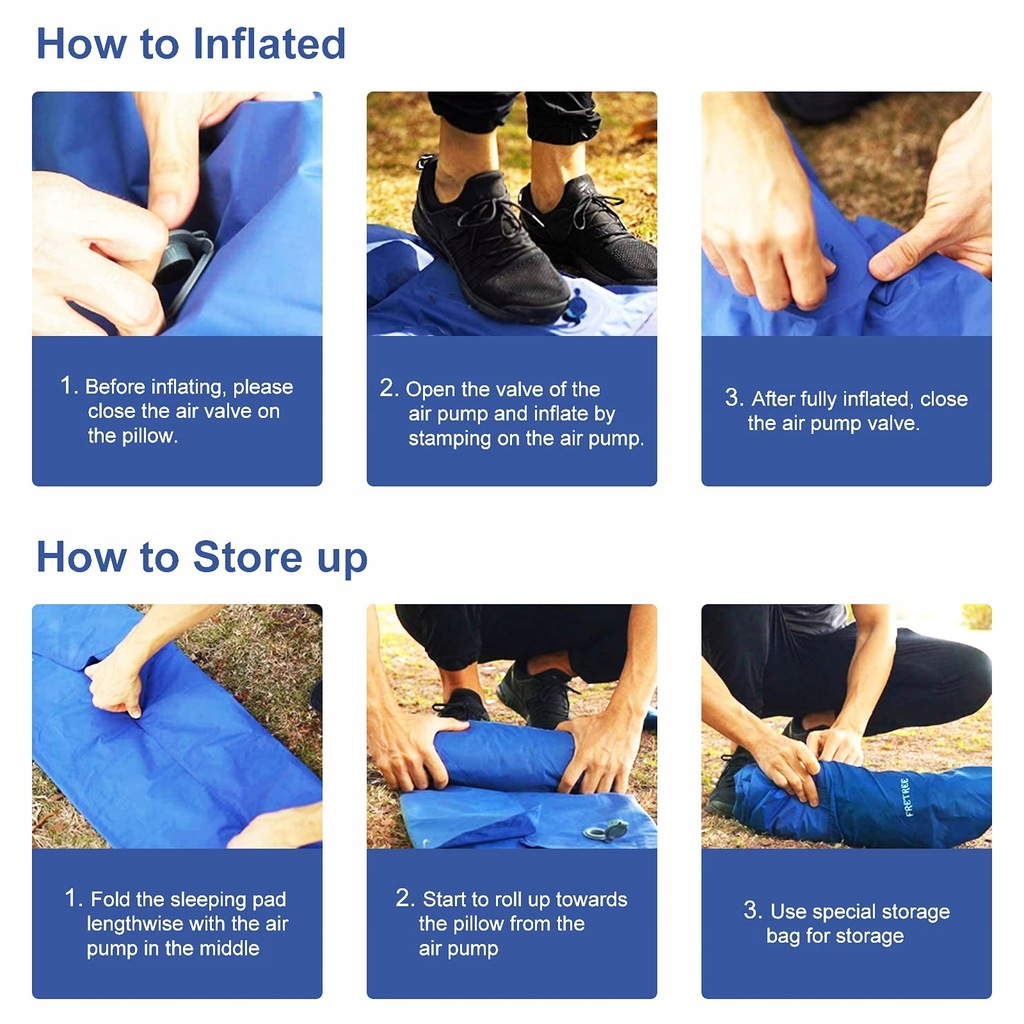 How to Inflated

1. Before inflating, please close the air valve on the pillow.

2. Open the valve of the air pump and inflate by stamping on the air pump.

3. After fully inflated, close the air pump valve.

How to Store up

1. Fold the sleeping pad lengthwise with the air pump in the middle

2. Start to roll up towards the pillow from the air pump

FRETREE

3. Use special storage bag for storage