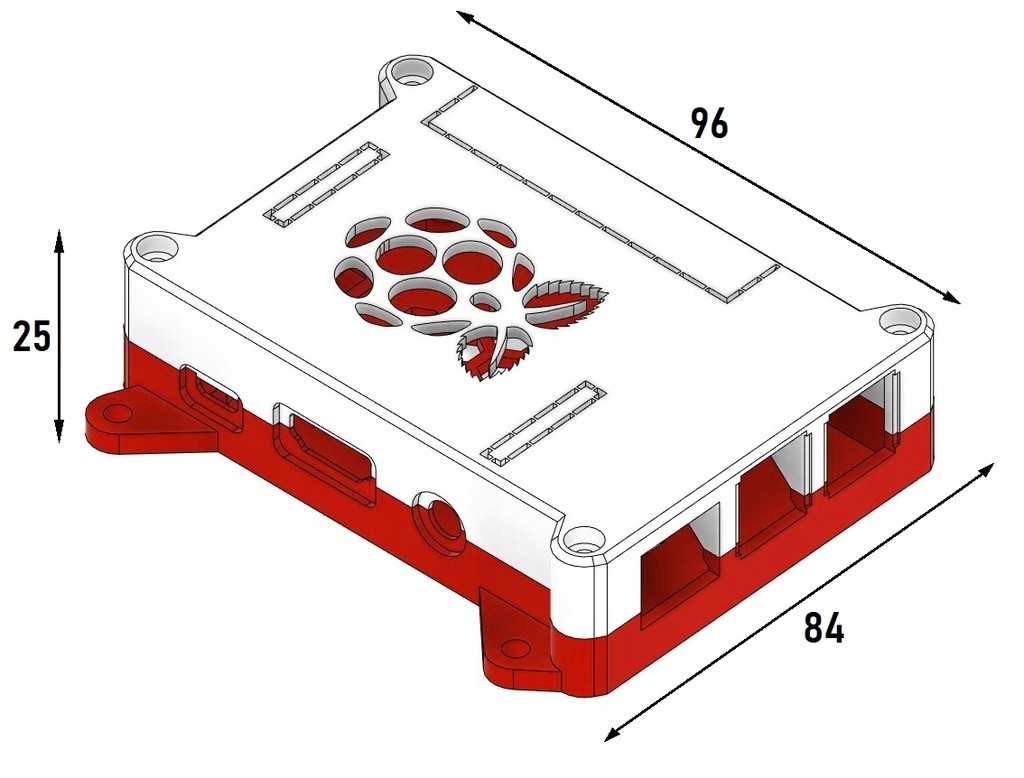 96

25

84