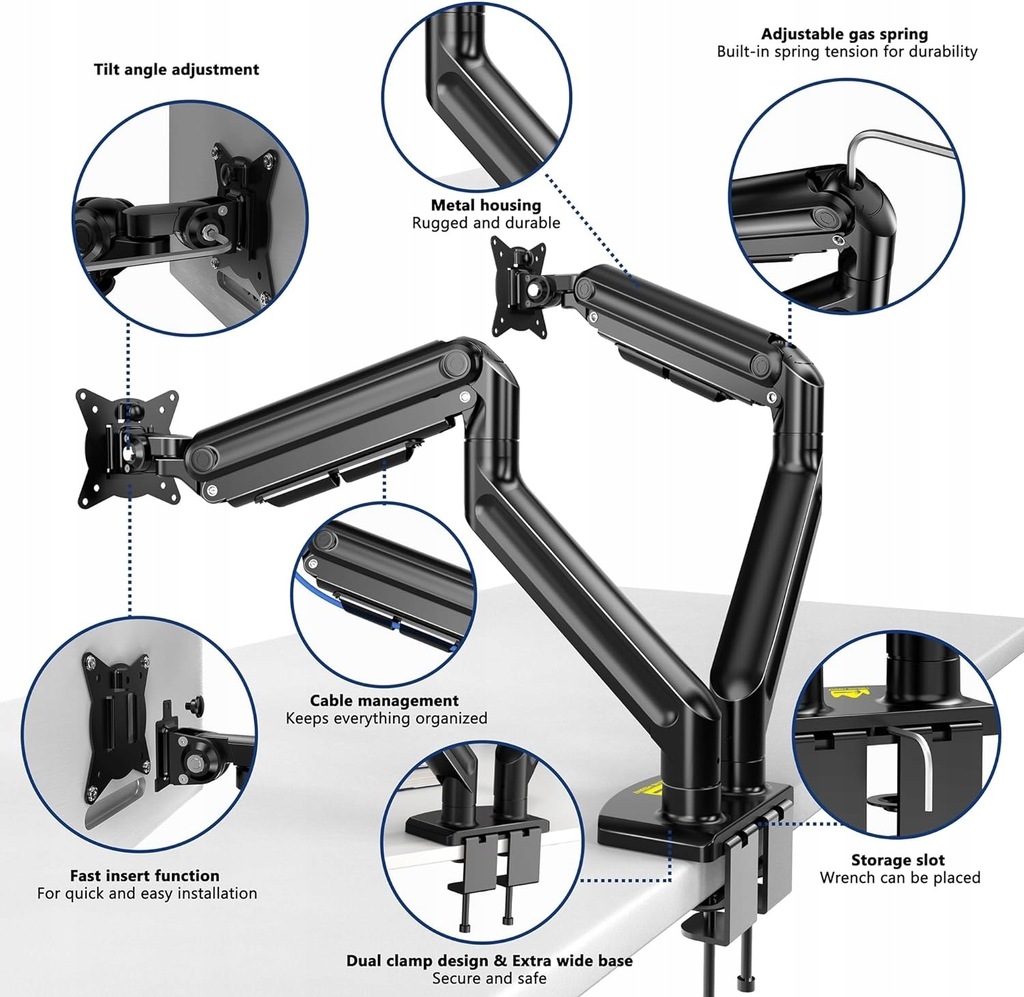 Tilt angle adjustment

Metal housing
Rugged and durable

Adjustable gas spring
Built-in spring tension for durability

Cable management
Keeps everything organized

Fast insert function
For quick and easy installation

Dual clamp design & Extra wide base
Secure and safe

Storage slot
Wrench can be placed