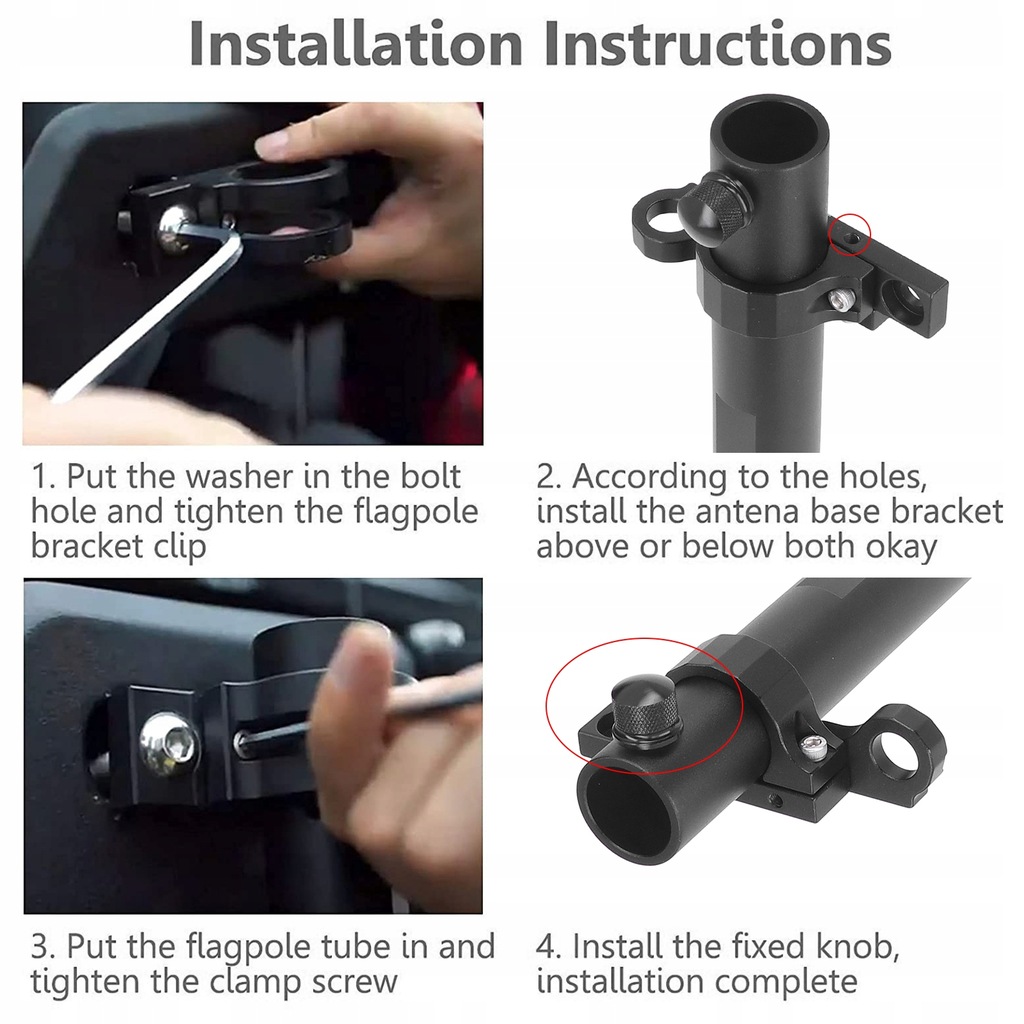 Installation Instructions

1. Put the washer in the bolt hole and tighten the flagpole bracket clip

2. According to the holes, install the antena base bracket above or below both okay

3. Put the flagpole tube in and tighten the clamp screw

4. Install the fixed knob, installation complete