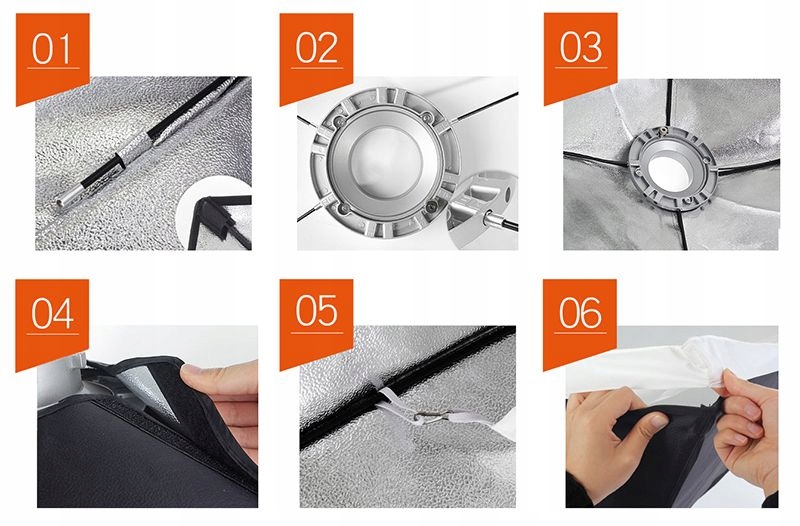 01

02

03

04

05

06