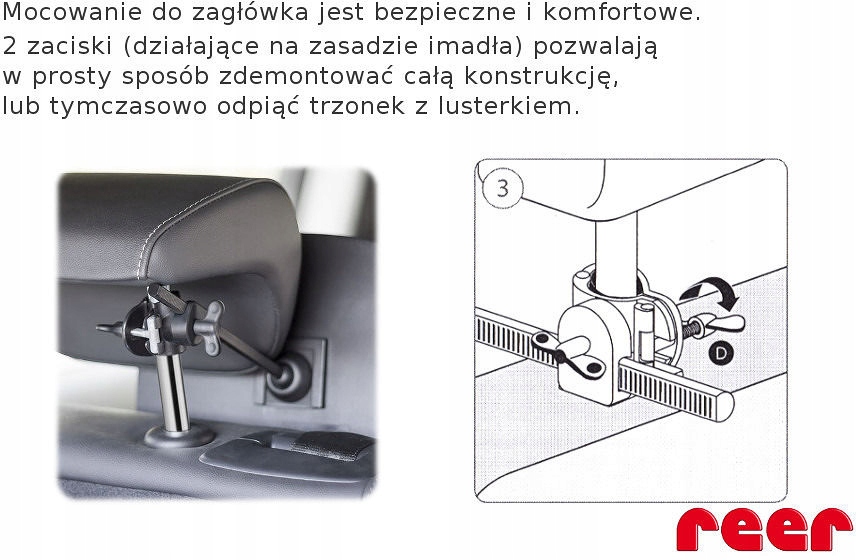 Mocowanie do zagłówka jest bezpieczne i komfortowe.
2 zaciski (działające na zasadzie imadła) pozwalają w prosty sposób zdemontować całą konstrukcję, lub tymczasowo odpiąć trzonek z lusterkiem.

3

D

reer