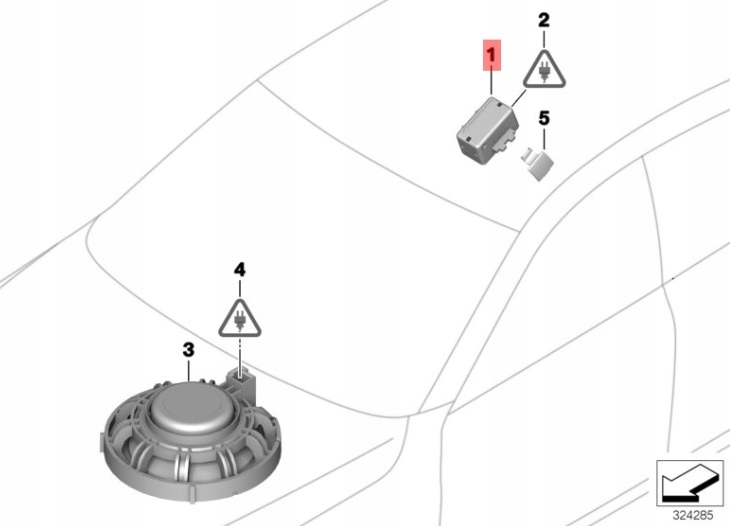 1
2
5
4
3
324285