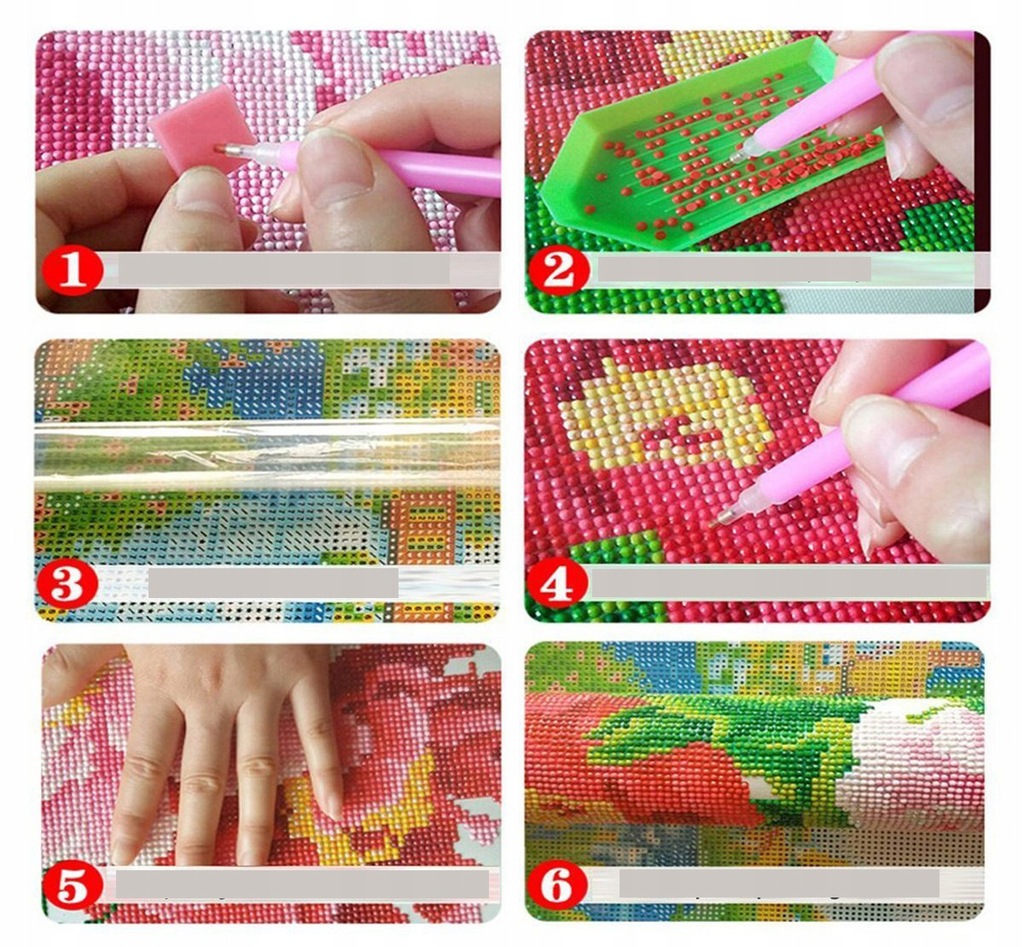 1

2

3

4

5

6