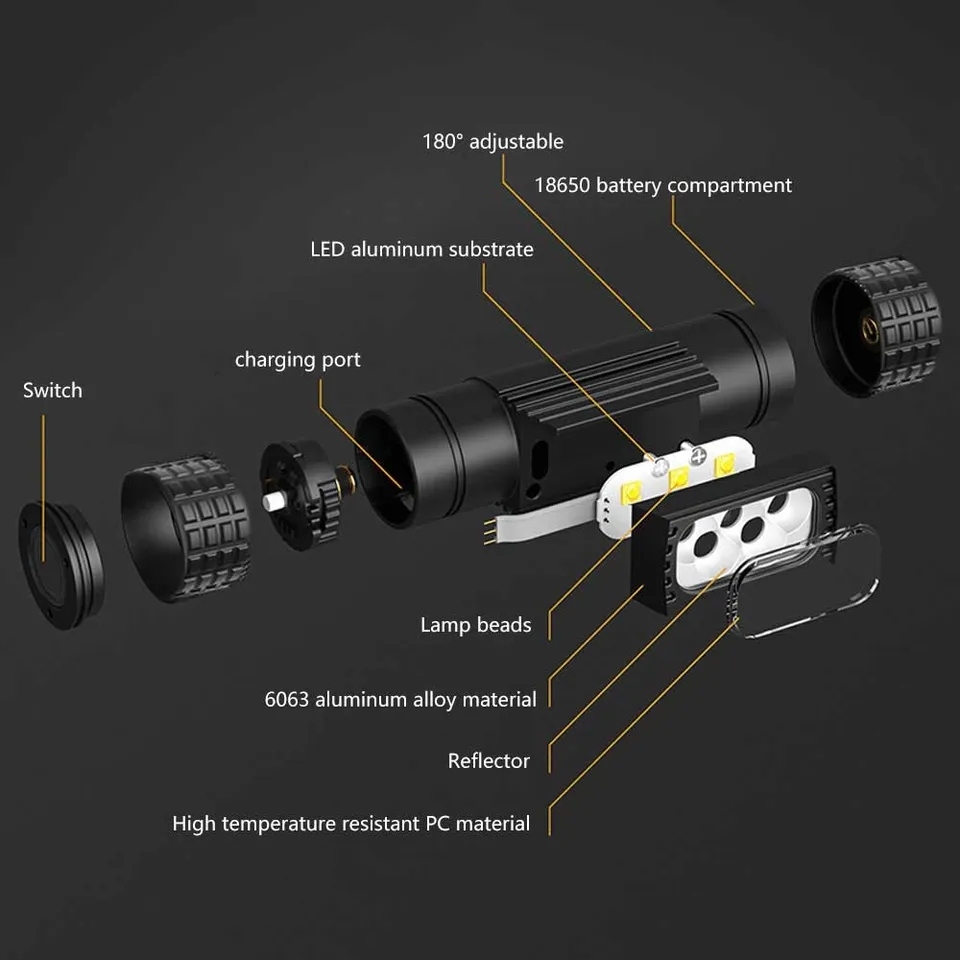 180° adjustable

18650 battery compartment

LED aluminum substrate

charging port

Switch

Lamp beads

6063 aluminum alloy material

Reflector

High temperature resistant PC material