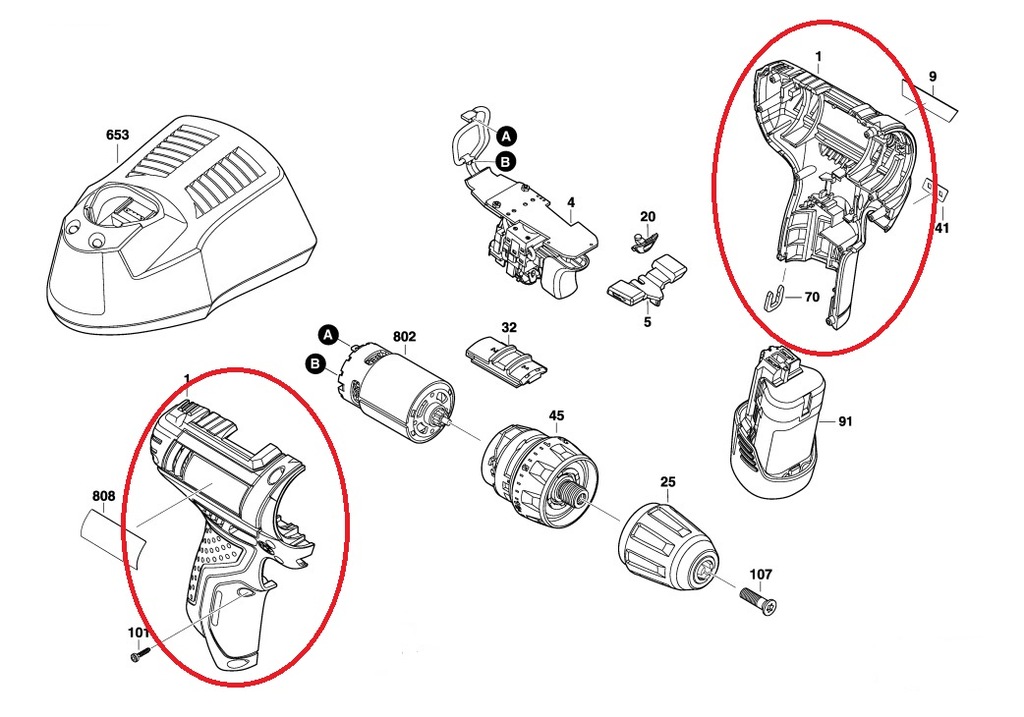 653
A
B
4
20
5
1
9
41
70
A
B
802
32
45
91
1
808
25
107
101