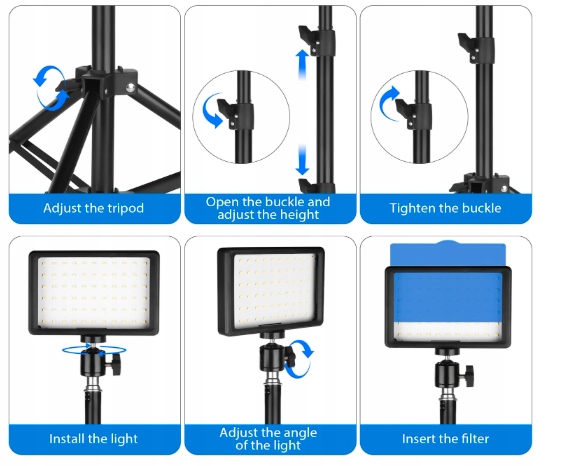 Adjust the tripod

Open the buckle and adjust the height

Tighten the buckle

Install the light

Adjust the angle of the light

Insert the filter