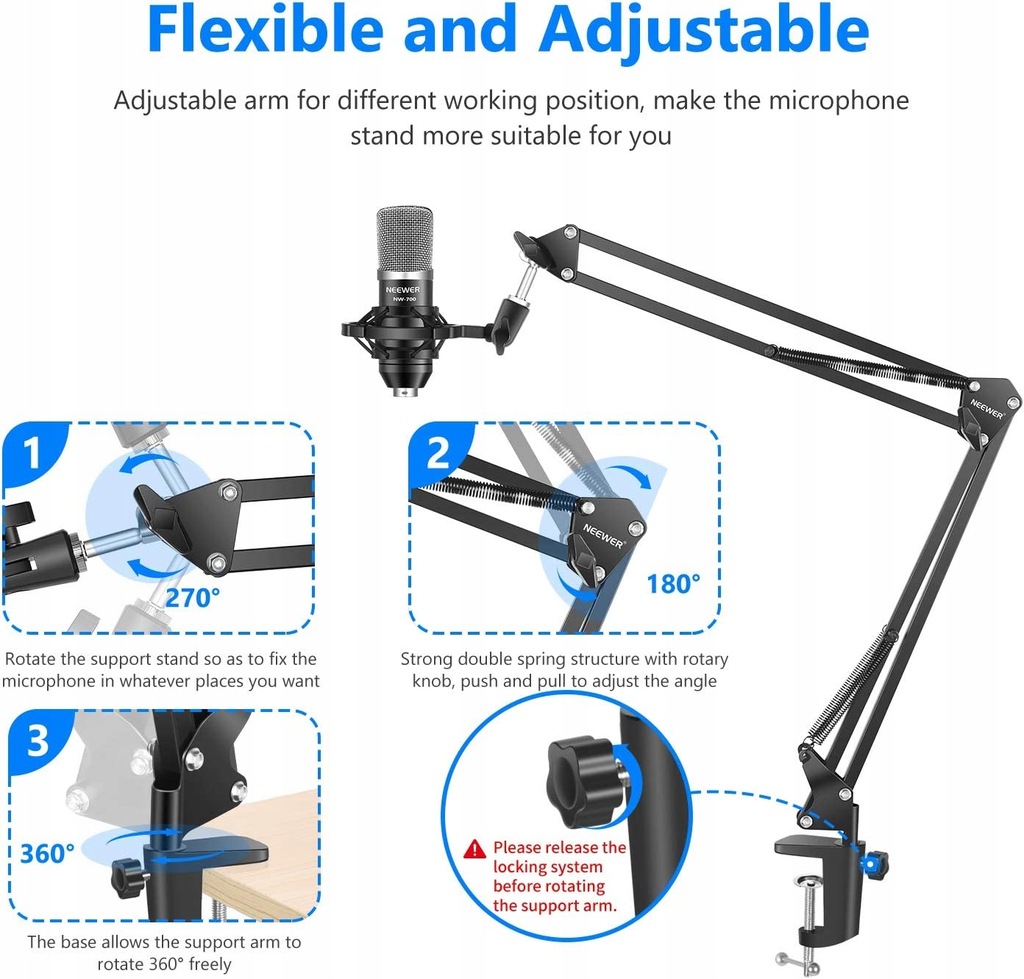 Flexible and Adjustable

Adjustable arm for different working position, make the microphone stand more suitable for you

NEEWER
NW-700

NEEWER

1

270°

Rotate the support stand so as to fix the microphone in whatever places you want

2

NEEWER

180°

Strong double spring structure with rotary knob, push and pull to adjust the angle

3

360°

The base allows the support arm to rotate 360° freely

Please release the locking system before rotating the support arm.