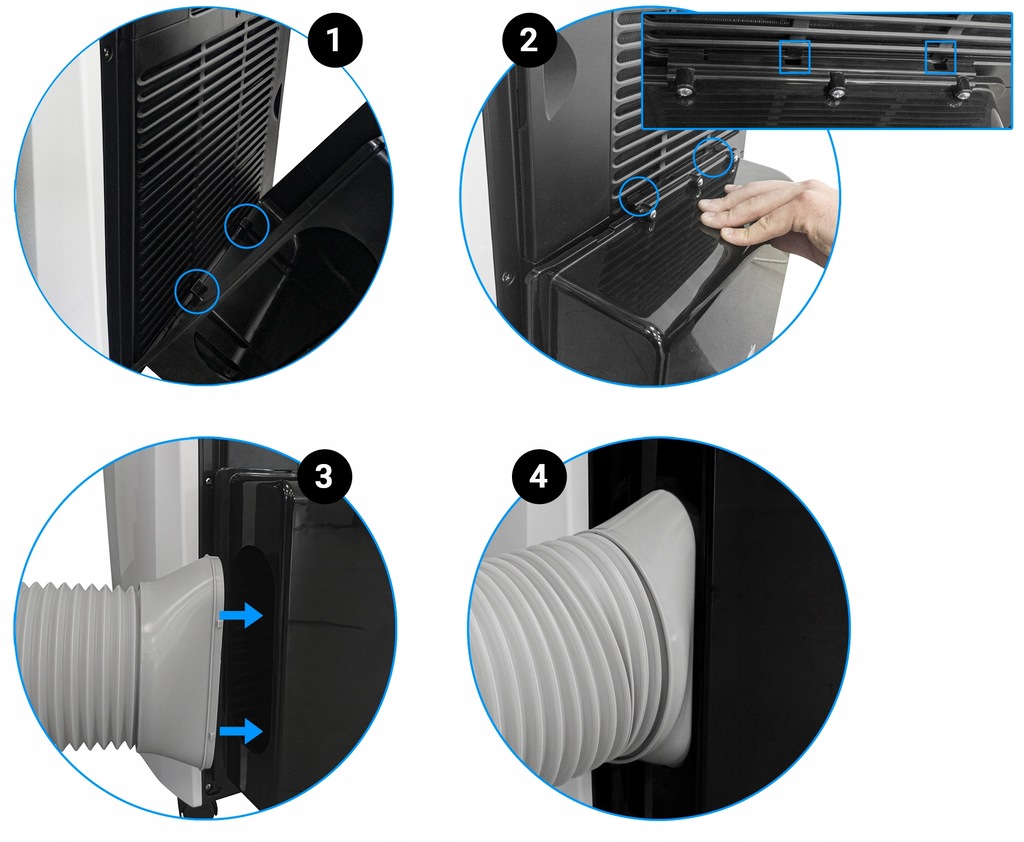 1

2

3

4