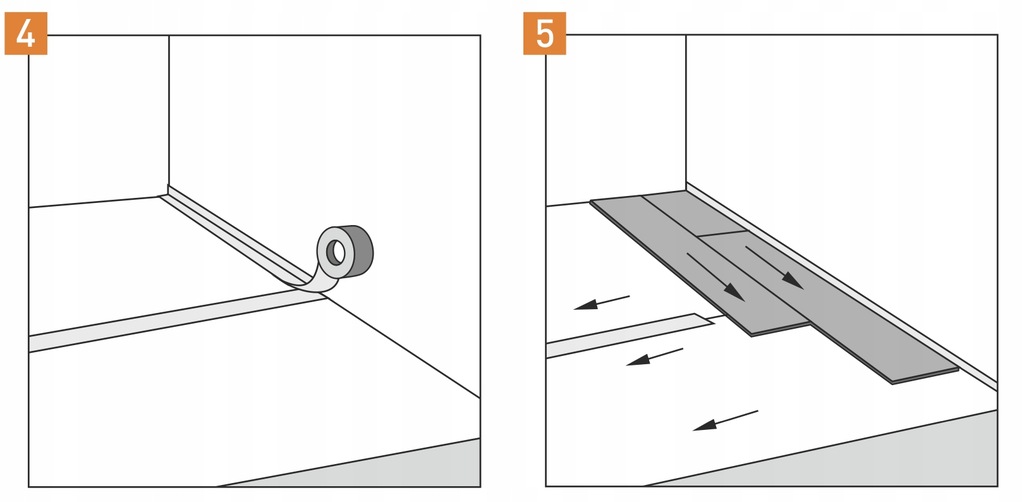 4

5