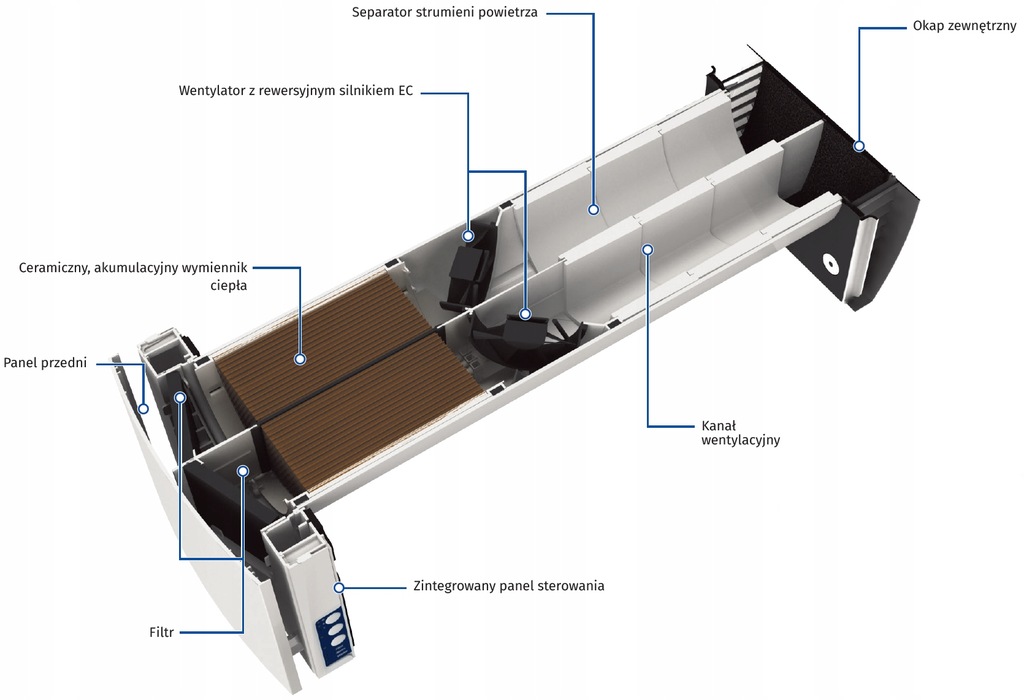 Separator strumieni powietrza

Okap zewnętrzny

Wentylator z rewersyjnym silnikiem EC

Ceramiczny, akumulacyjny wymiennik ciepła

Panel przedni

Kanał wentylacyjny

Zintegrowany panel sterowania

Filtr