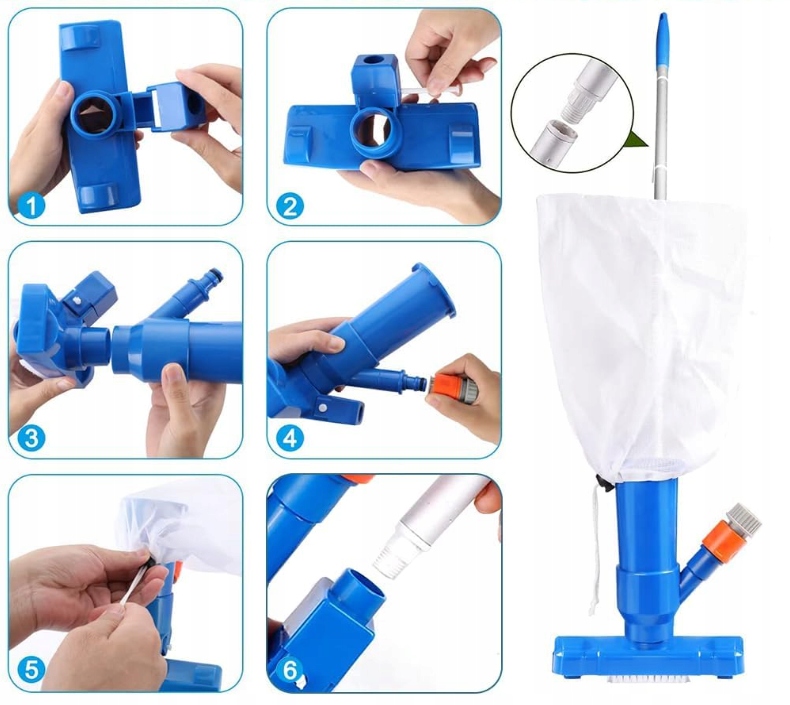 1
2
3
4
5
6