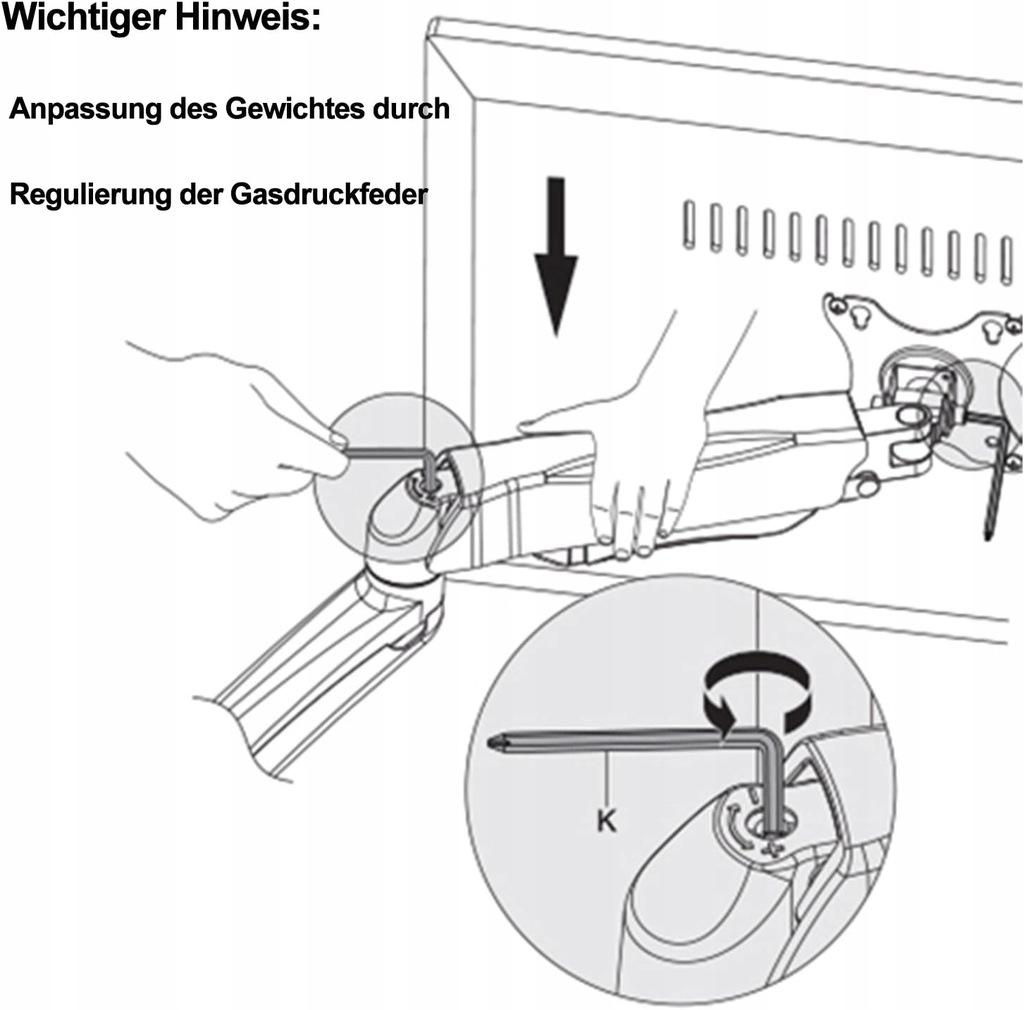 Wichtiger Hinweis:

Anpassung des Gewichtes durch

Regulierung der Gasdruckfeder

K