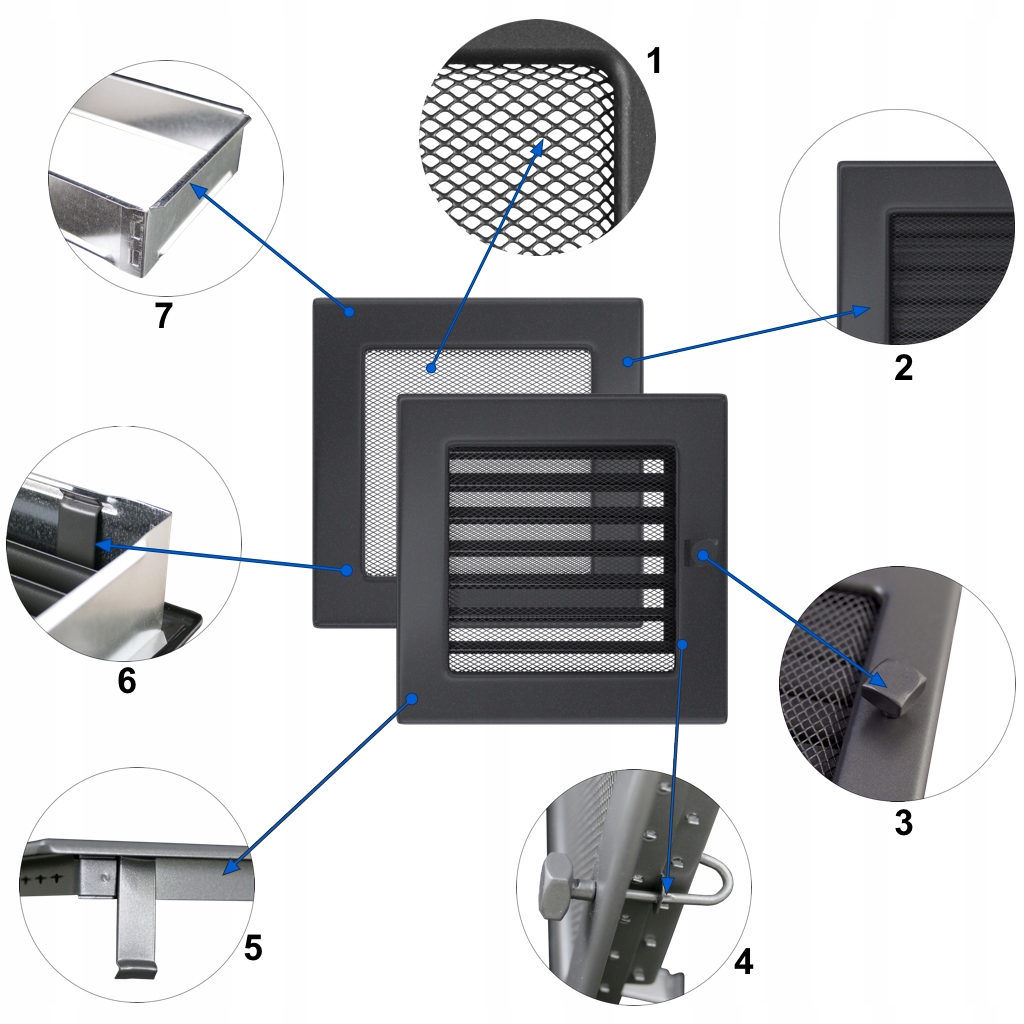 1

7

2

6

3

5

4