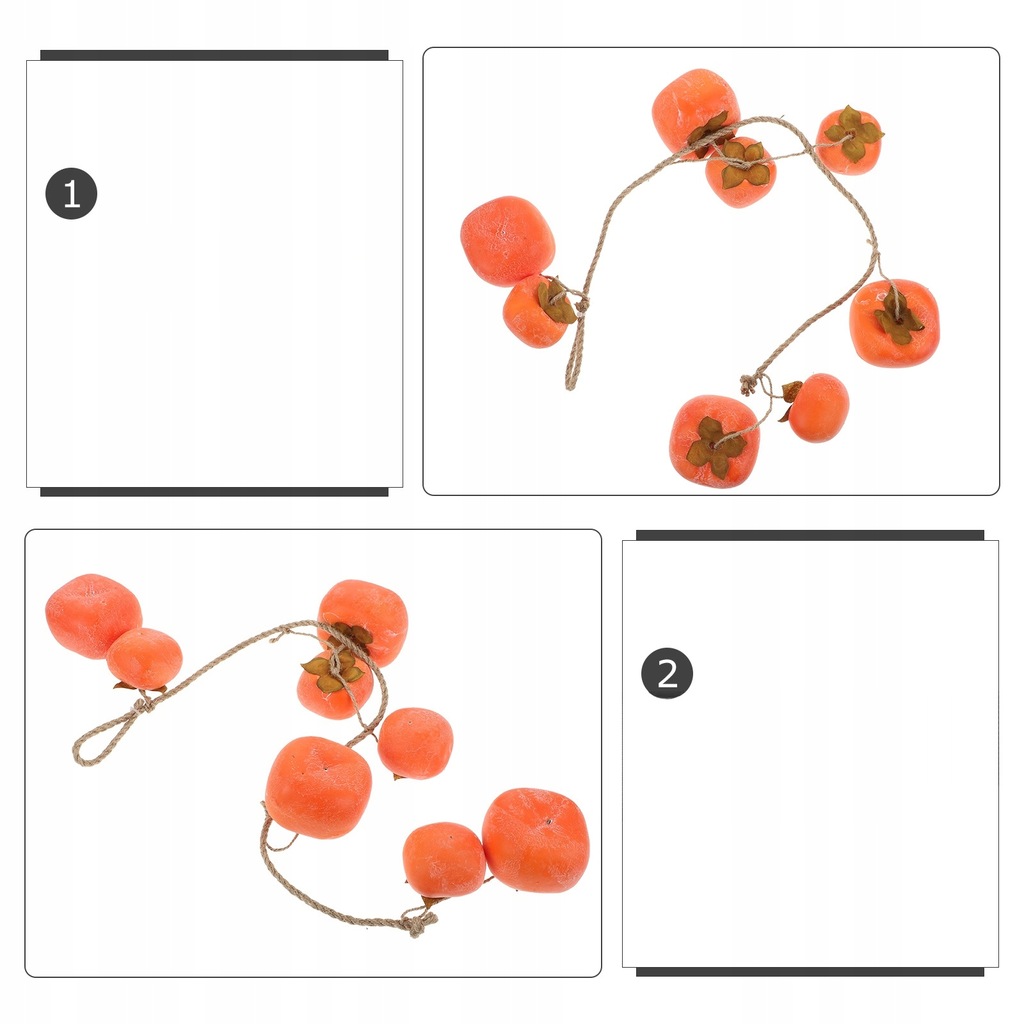 1

2