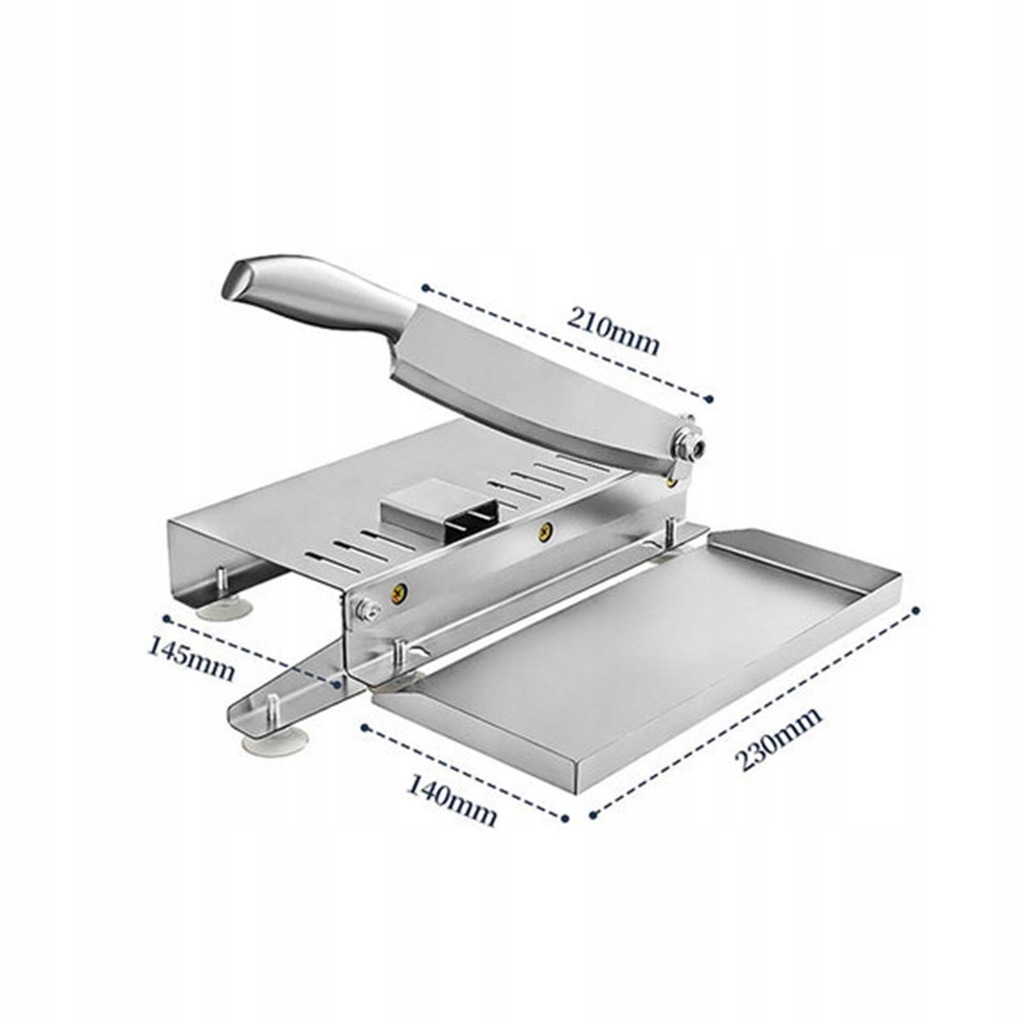 210mm

145mm

140mm

230mm