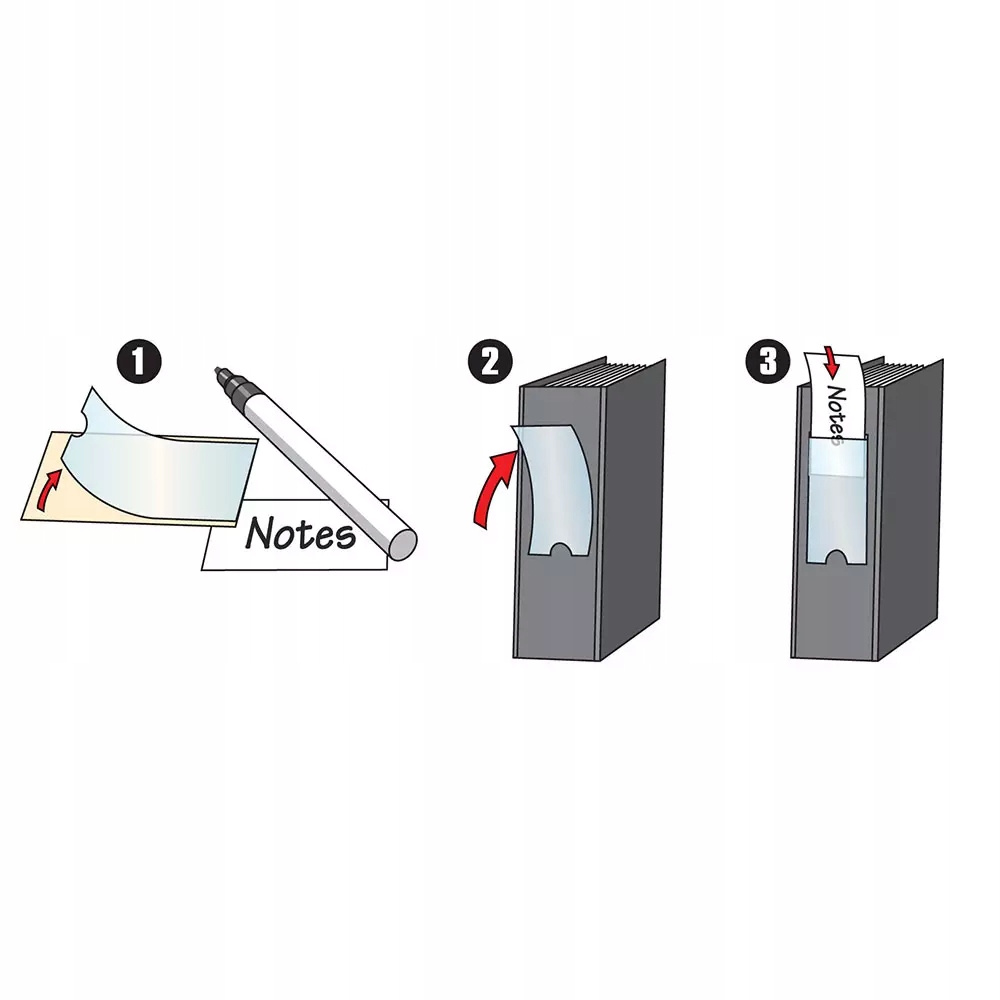 1
Notes
2
3
Notes