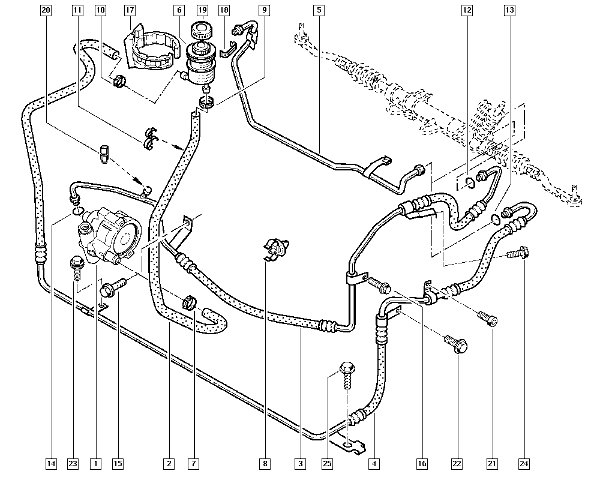 20 11 10 17 6 19 18 9 5 12 13

14 23 1 15 2 7 8 3 25 4 16 22 21 24