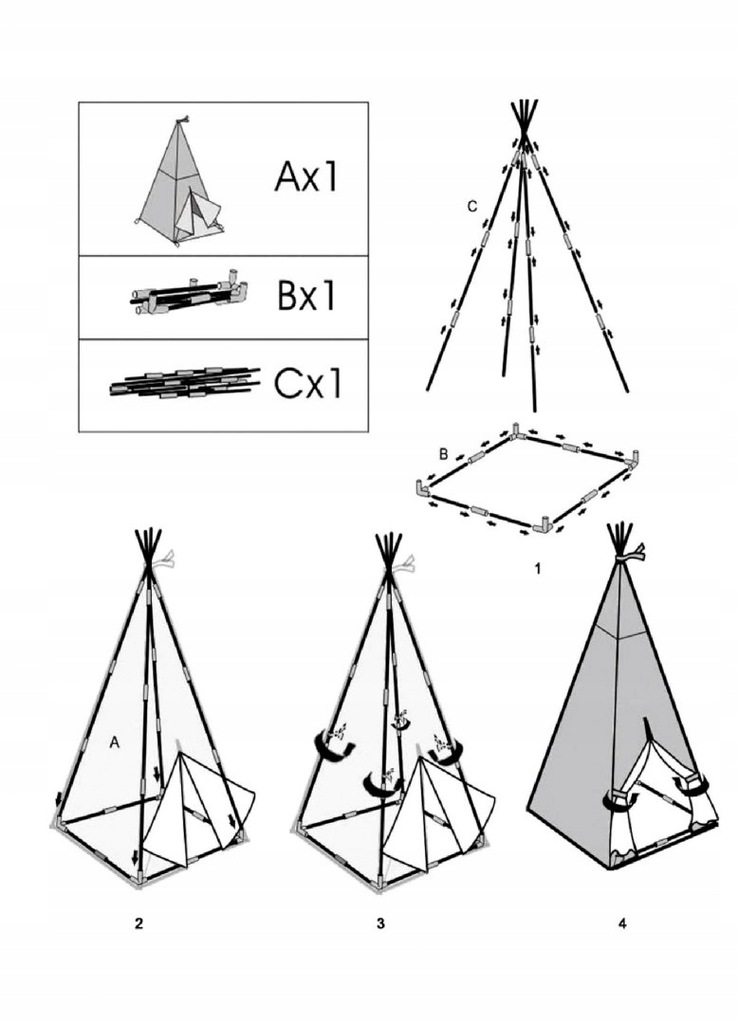 Ax1

Bx1

Cx1

C

B

1

A

2

3

4