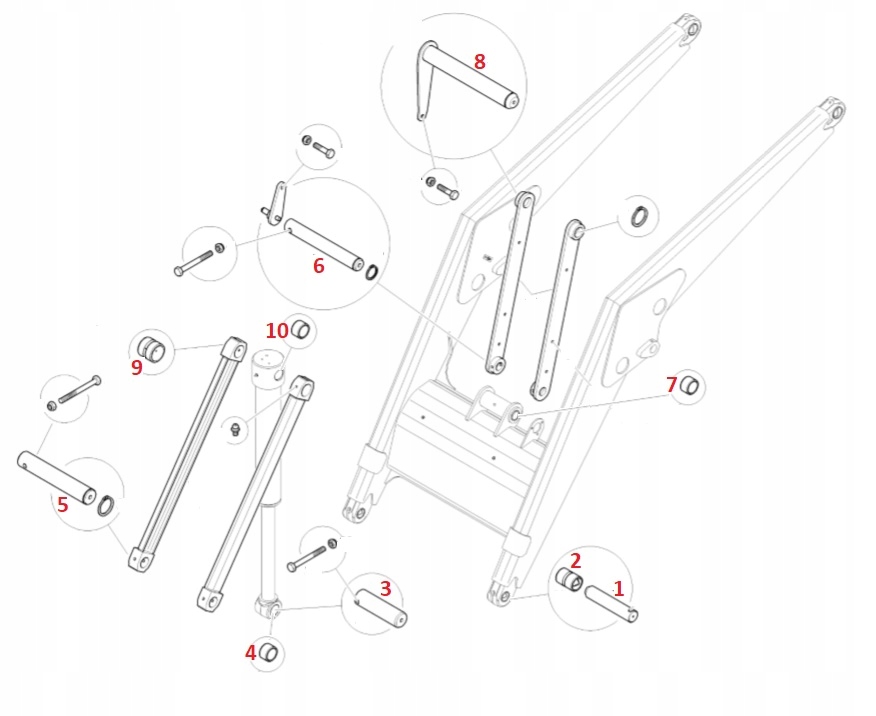 8
6
10
9
7
5
2
1
3
4