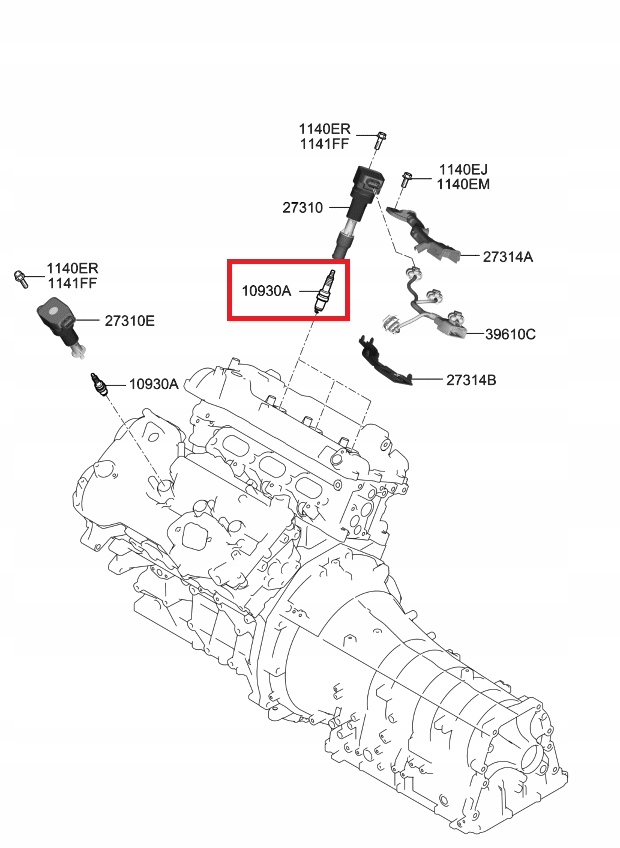 1140ER
1141FF

1140EJ
1140EM

27310

27314A

1140ER
1141FF

10930A

27310E

39610C

10930A

27314B