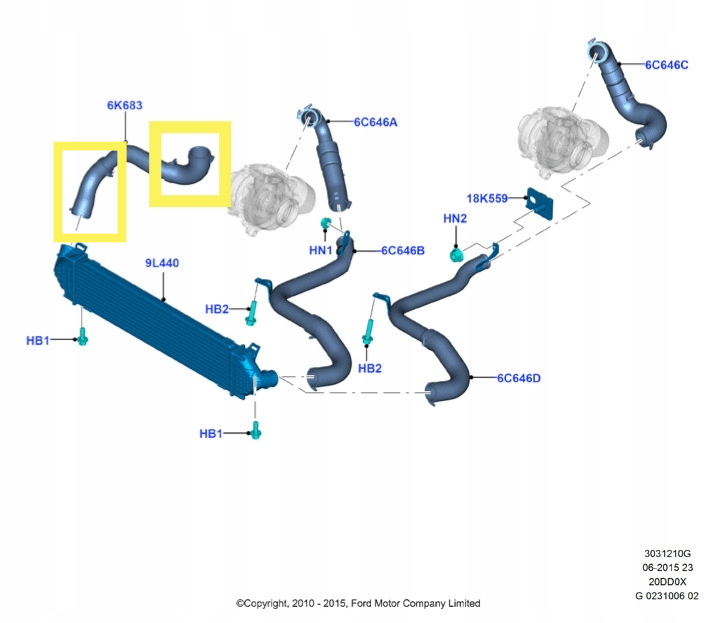 6C646C

6K683

6C646A

18K559

HN2

HN1

6C646B

9L440

HB2

HB1

HB2

6C646D

HB1

3031210G
06-2015 23
20DD0X
G 0231006 02

©Copyright, 2010 - 2015, Ford Motor Company Limited