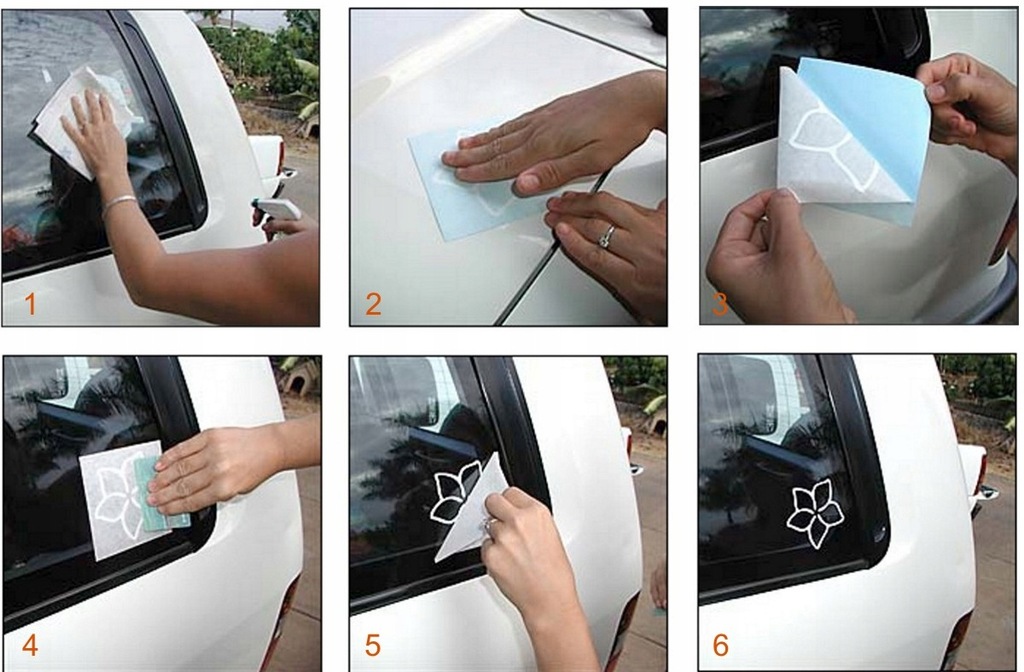 1

2

3

4

5

6