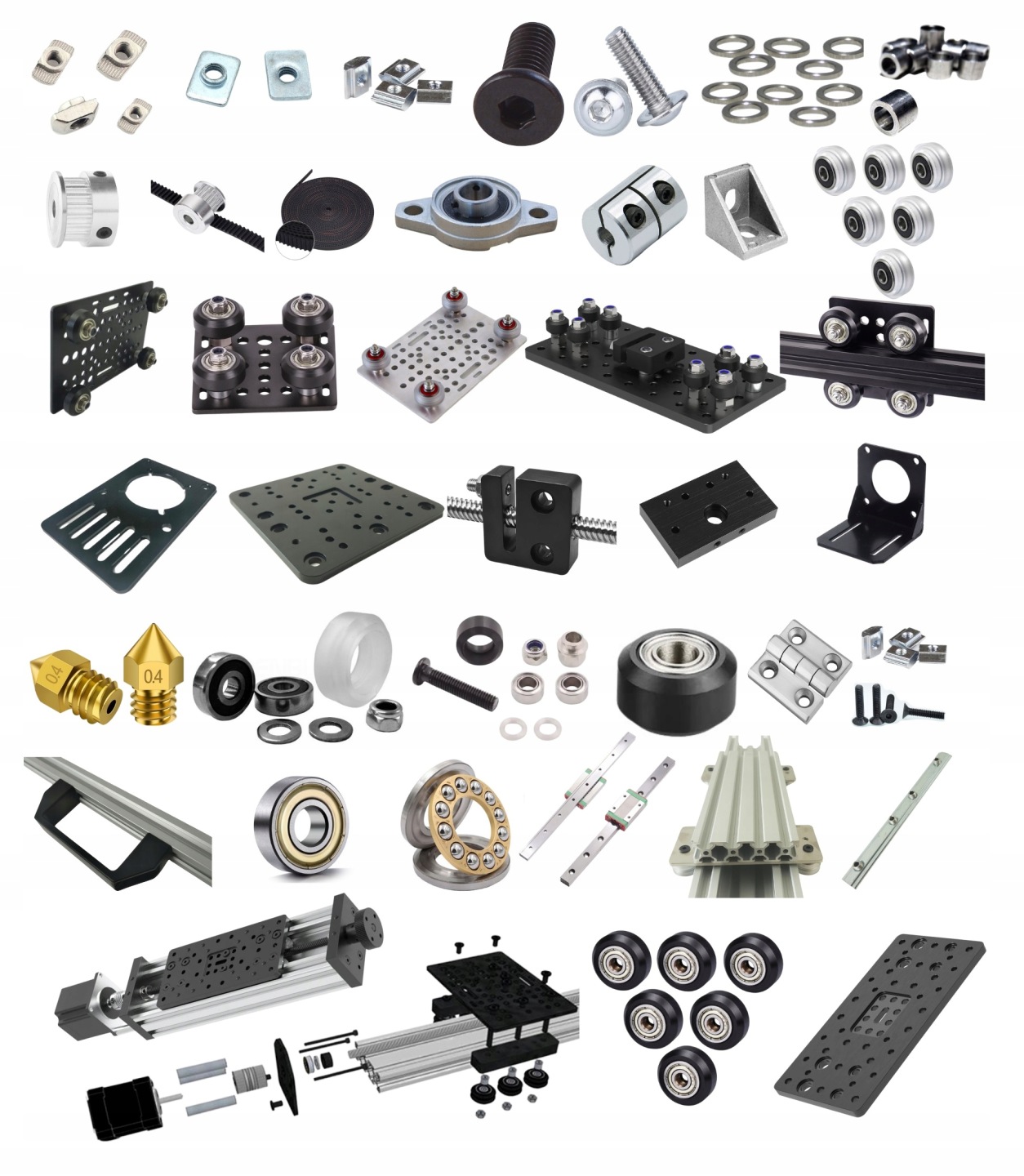 0.4
0.4