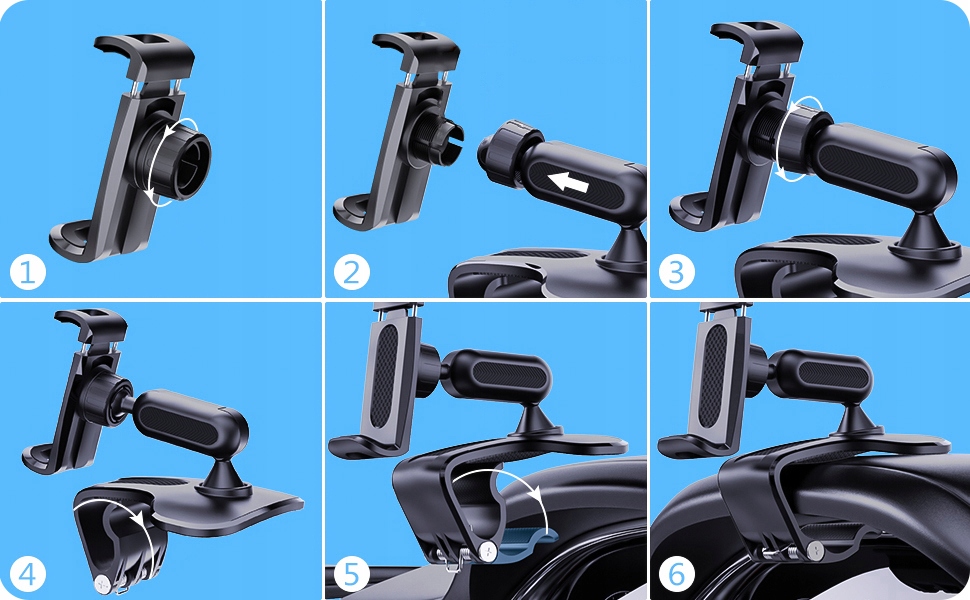 1
2
3
4
5
6