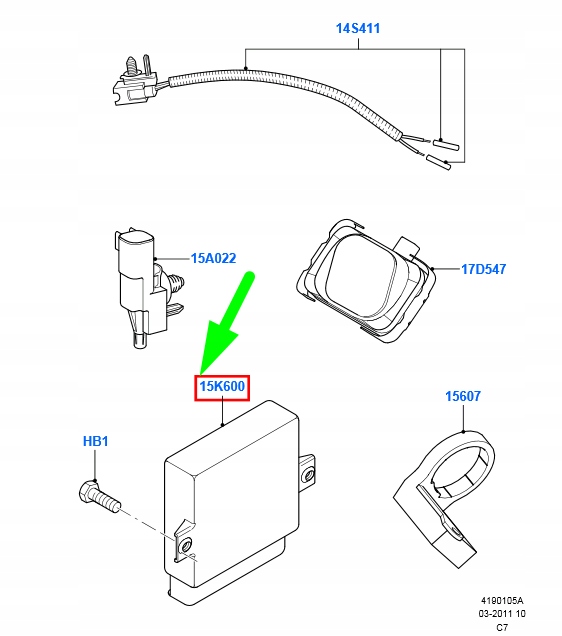 14S411

15A022

17D547

15K600

15607

HB1

4190105A
03-2011 10
C7