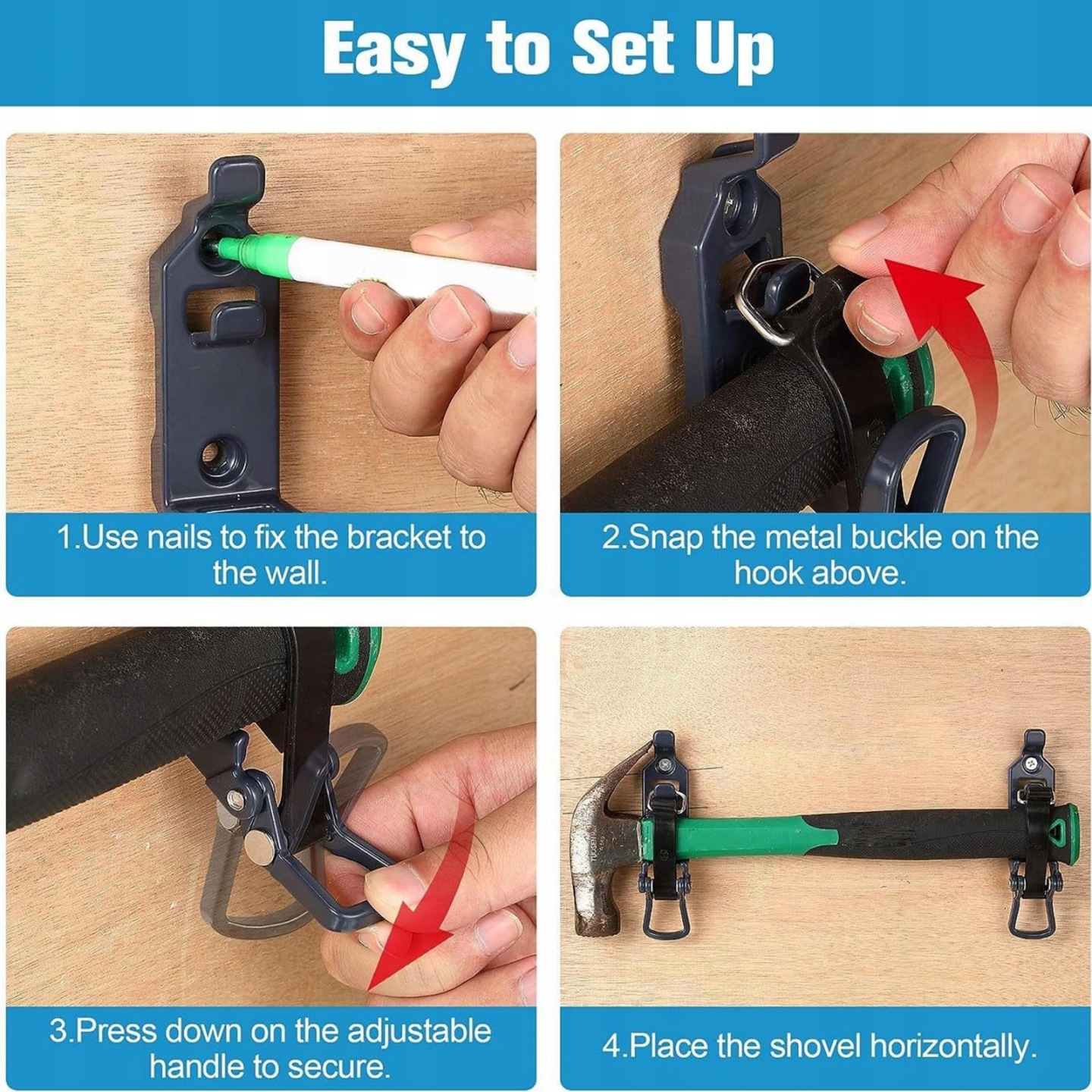 Easy to Set Up

1.Use nails to fix the bracket to the wall.

2.Snap the metal buckle on the hook above.

3.Press down on the adjustable handle to secure.

4.Place the shovel horizontally.