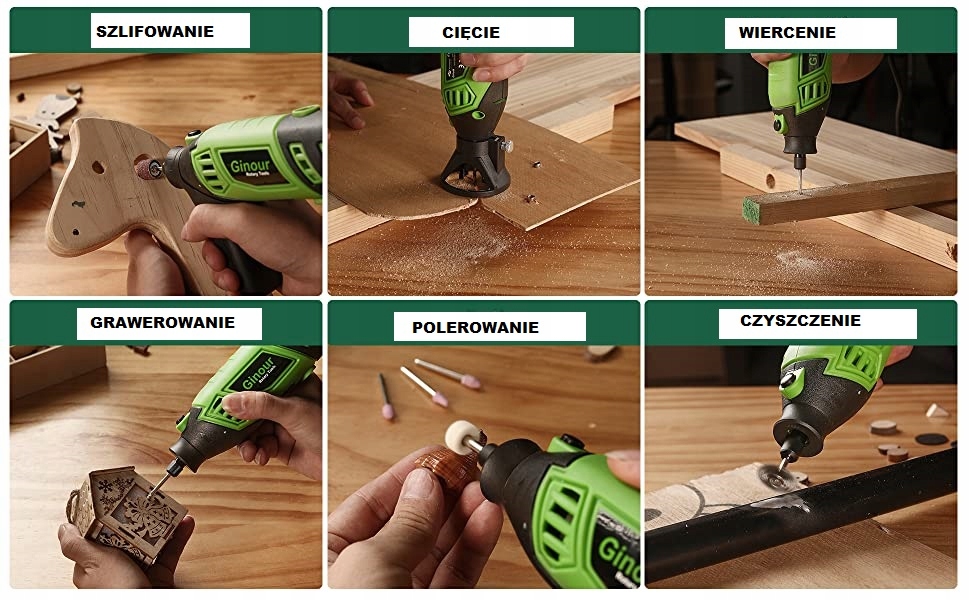 SZLIFOWANIE

Ginour
Rotary Tools

CIĘCIE

WIERCENIE

GRAWEROWANIE

Ginour
Rotary Tools

POLEROWANIE

Ginour

CZYSZCZENIE