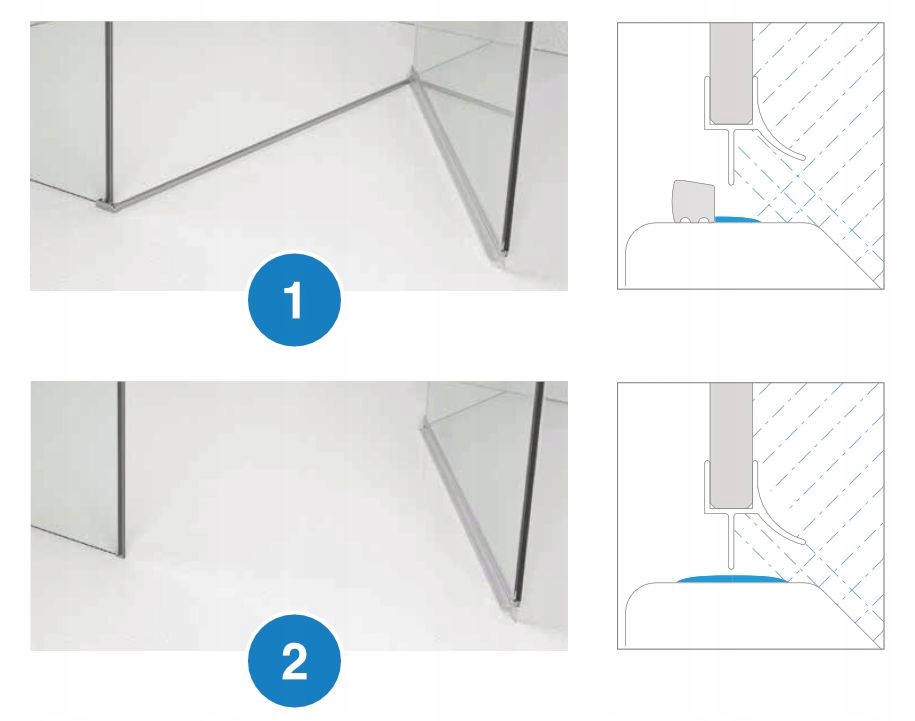 1

2